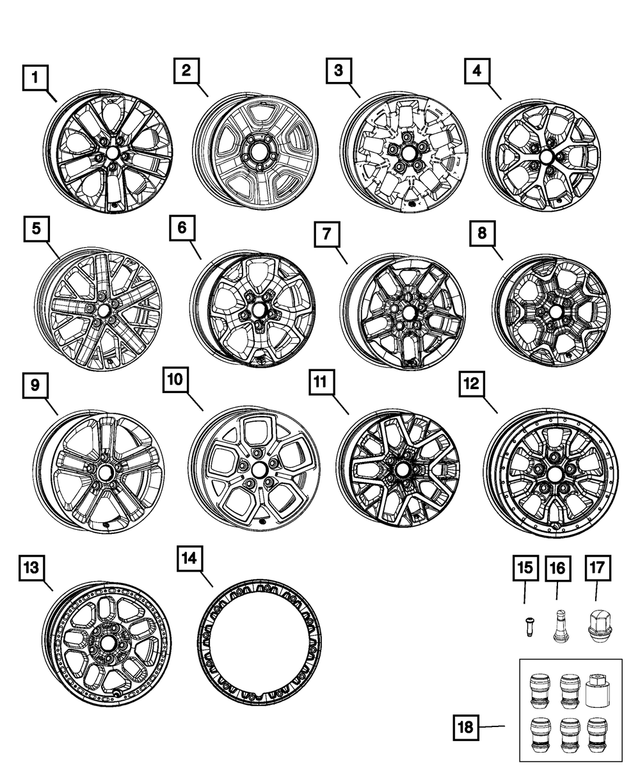 1
2
3
4
5
6
7
8
9
10
11
12
13
14
15
16
17
18