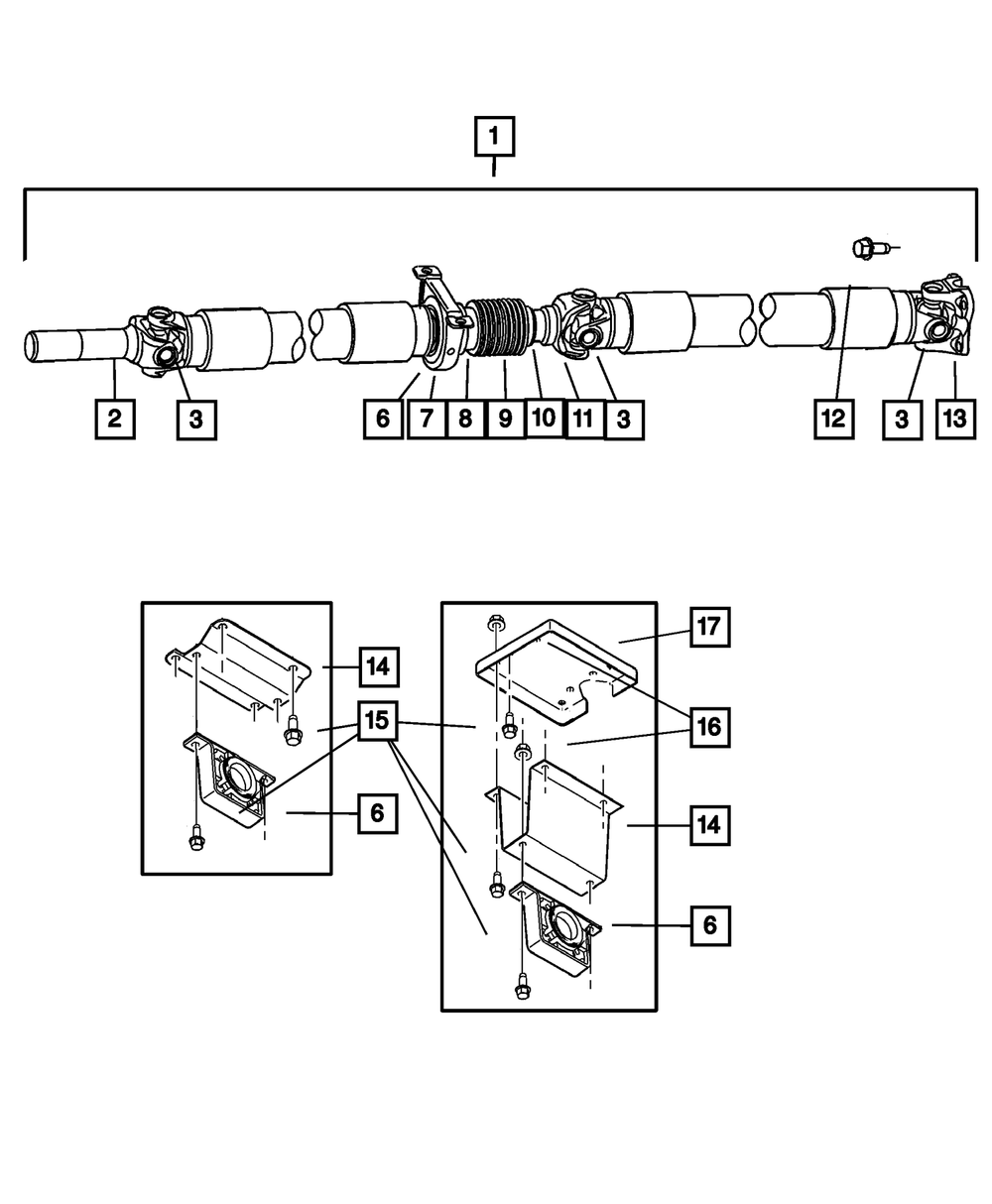 1

2 3 6 7 8 9 10 11 3 12 3 13

14
15
6

17
16
14
6