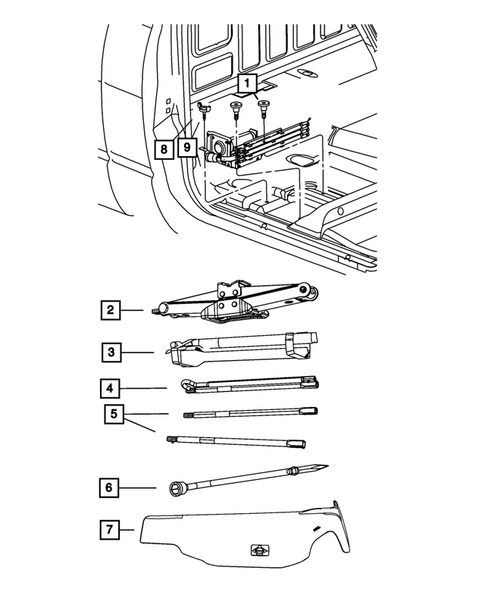 1
8
9
2
3
4
5
6
7