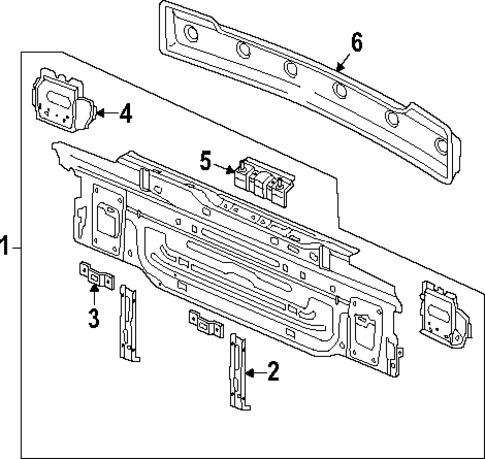 6
4
5
1
3
2