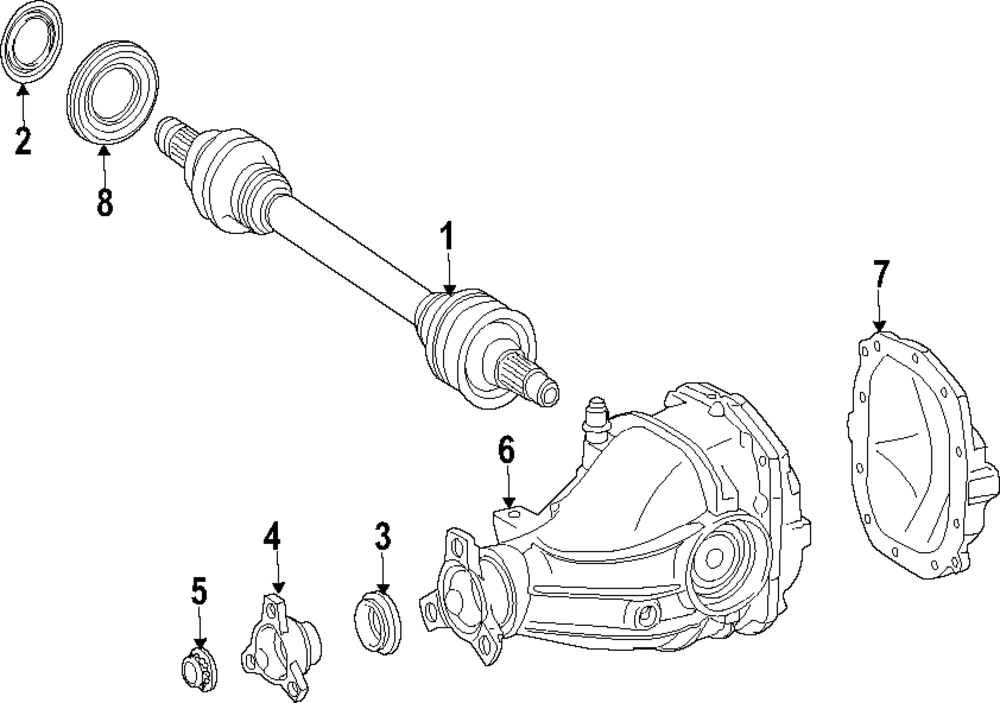 2
8
1
7
6
4
3
5