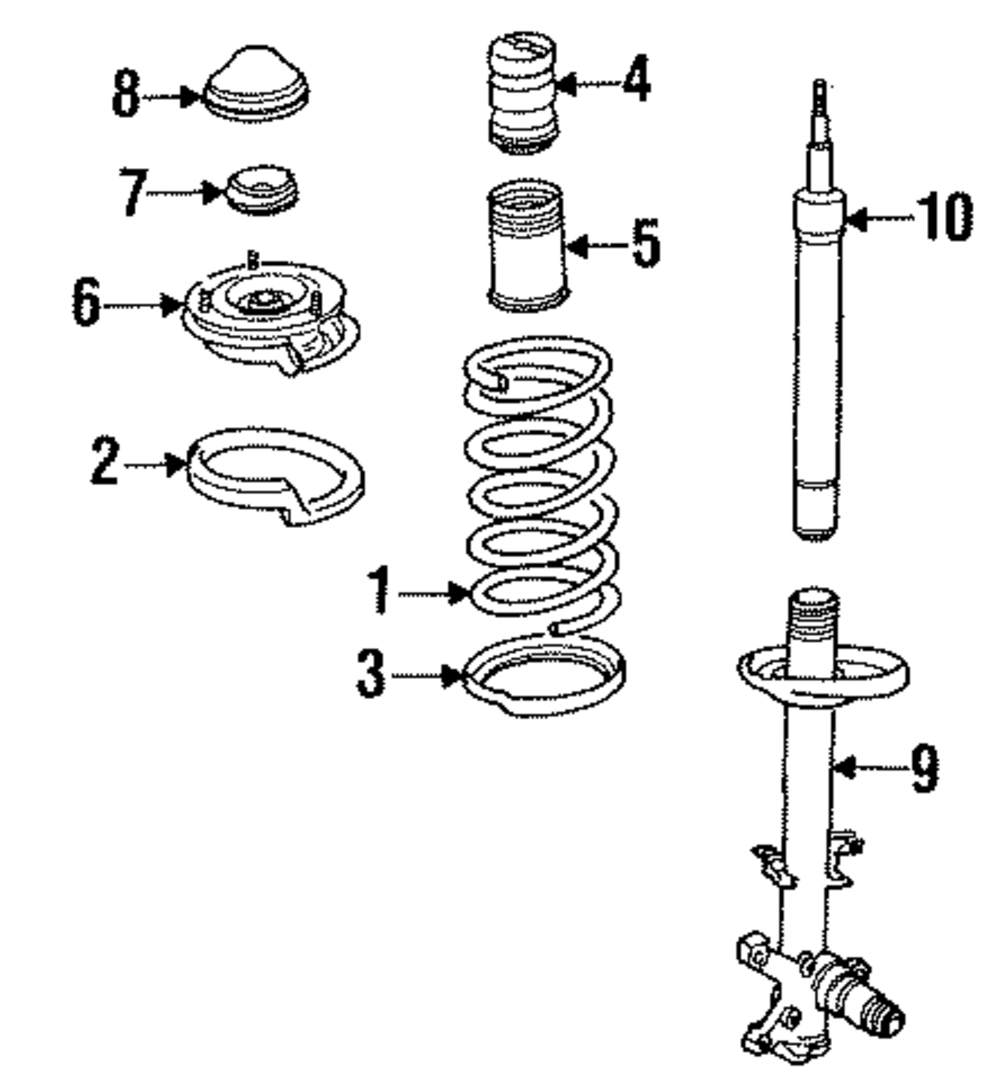 8
4
7
10
5
6
2
1
3
9