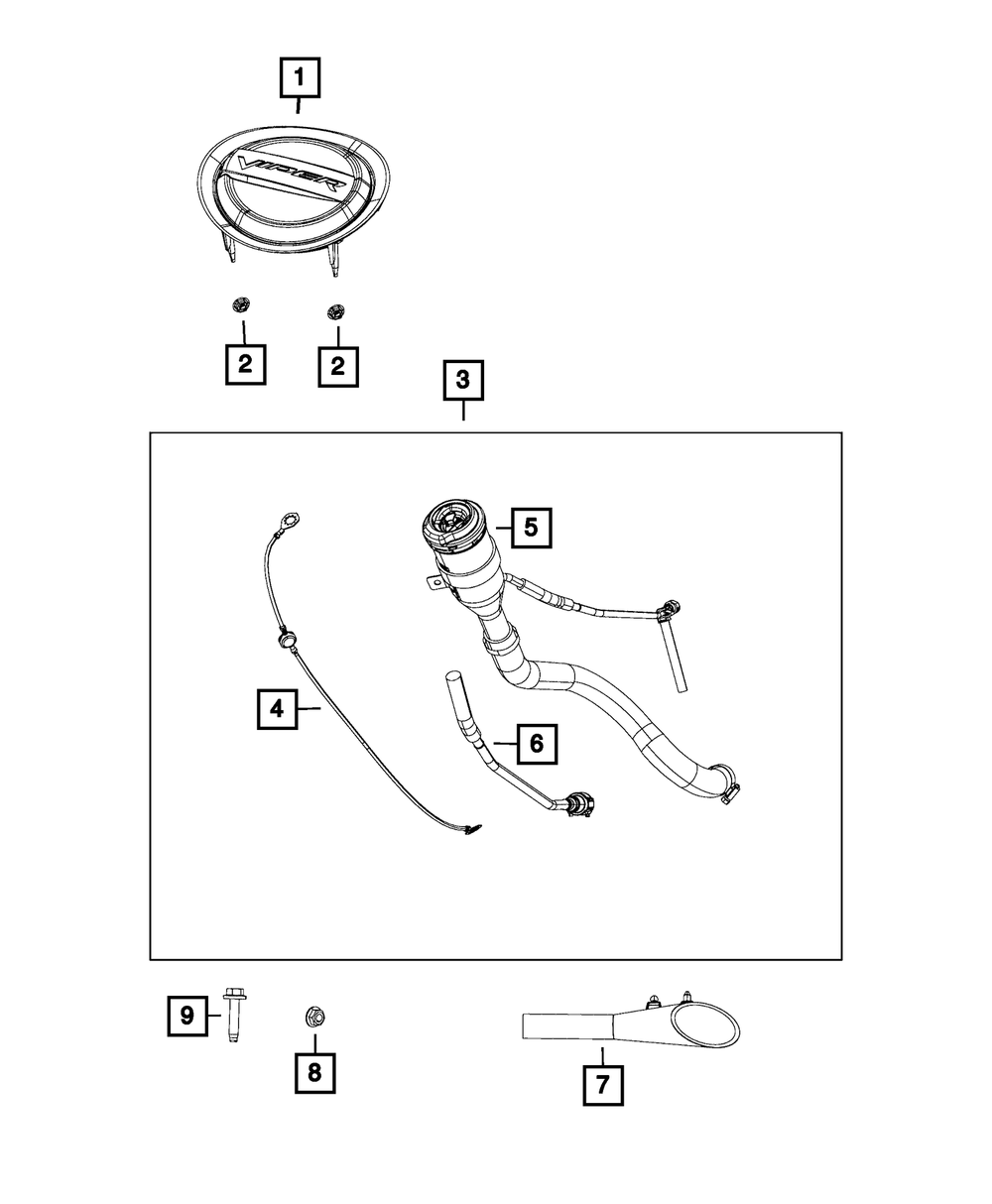 1
VIPER
2
2
3
5
4
6
9
8
7