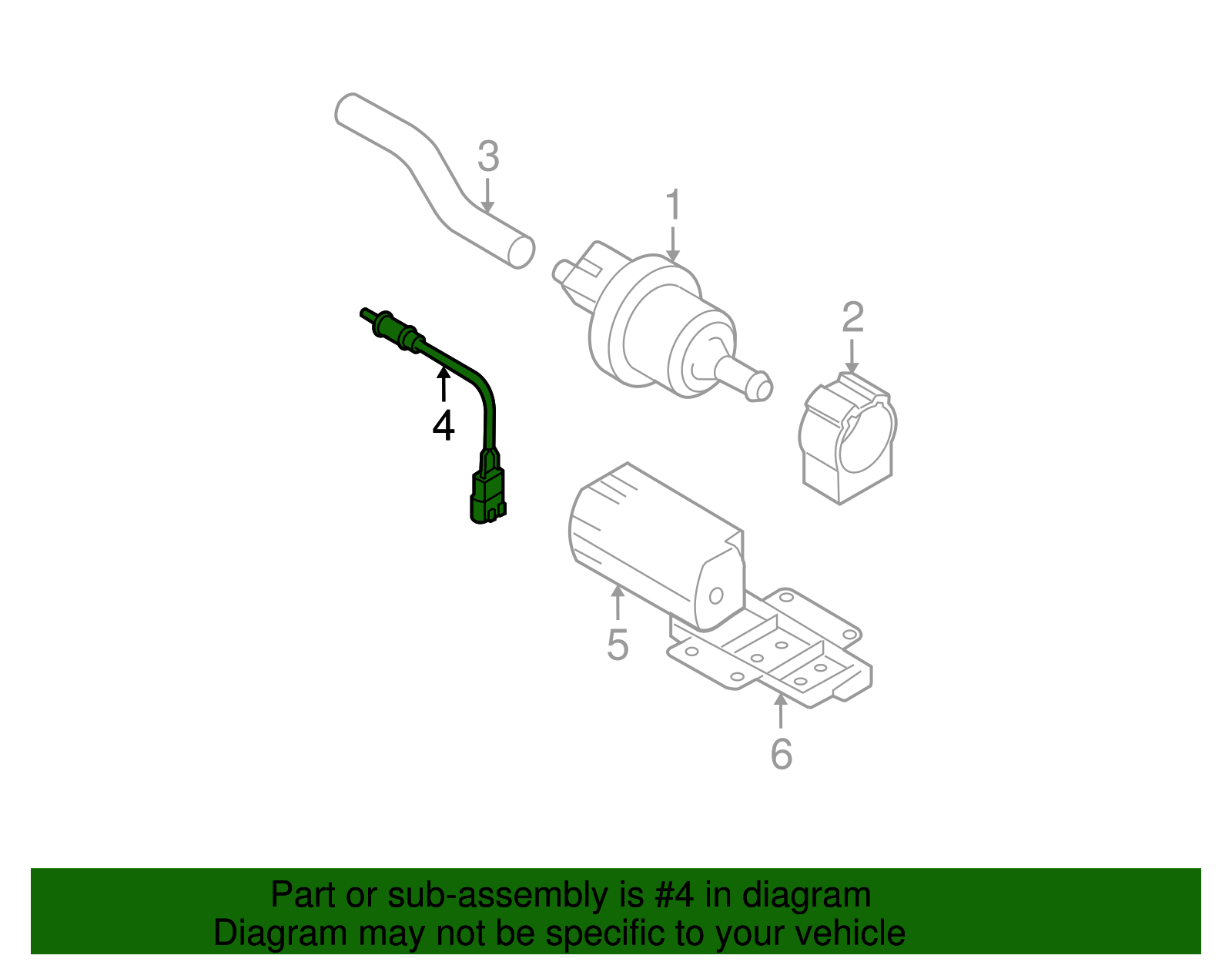 3
1
2
4
5
6

Part or sub-assembly is #4 in diagram
Diagram may not be specific to your vehicle