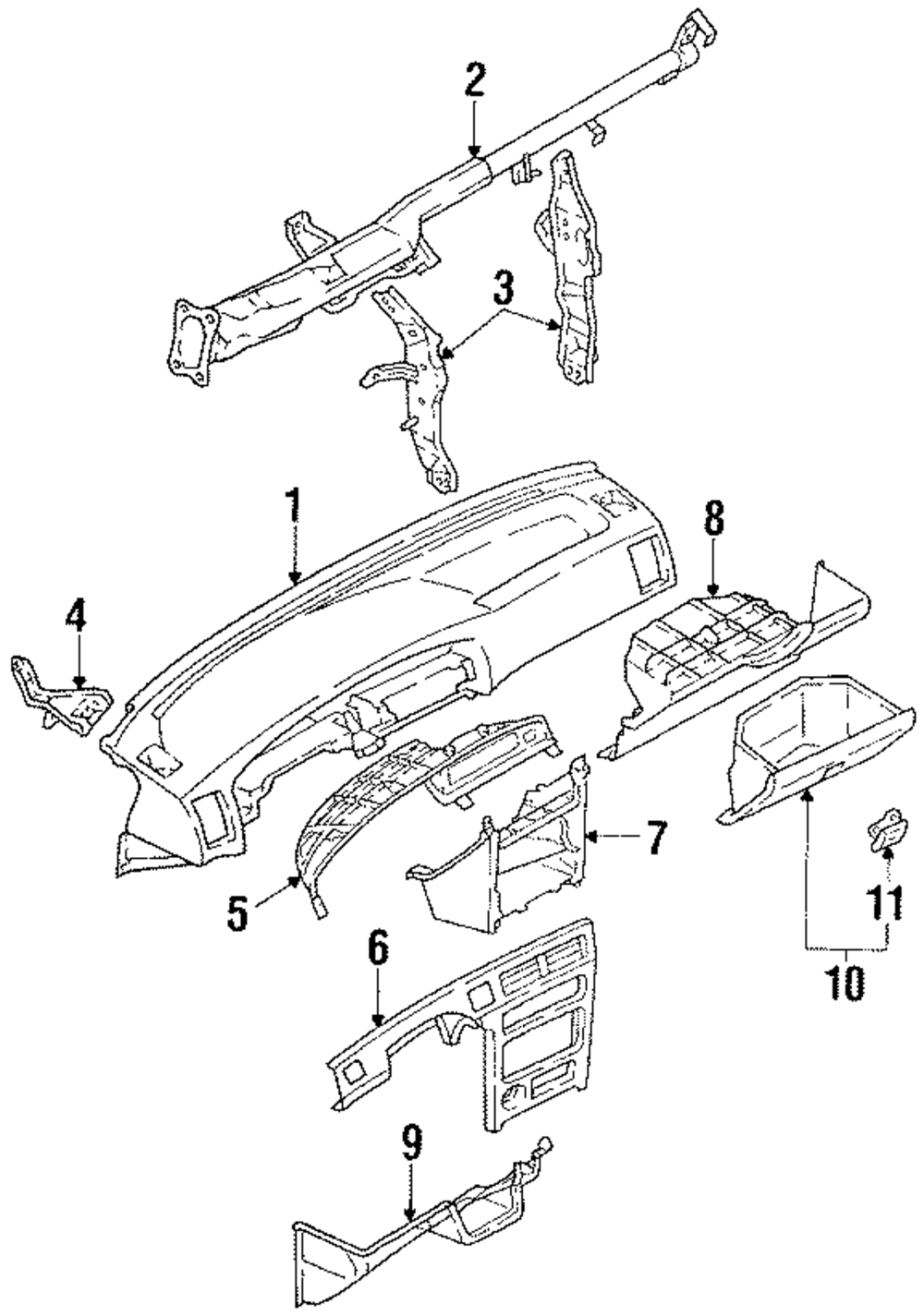 2
3
1
8
4
7
5
11
6
10
9