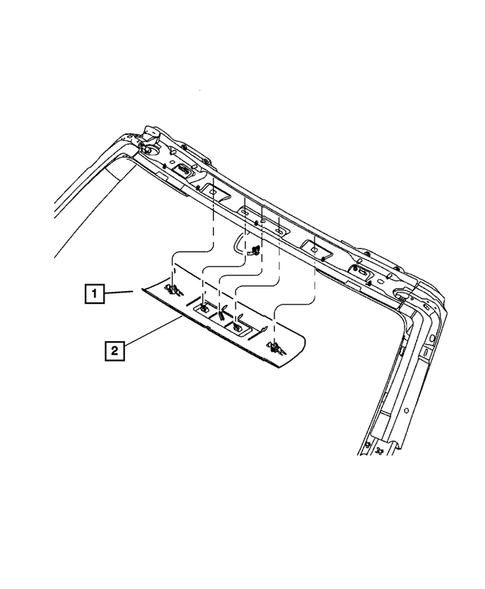 1
2