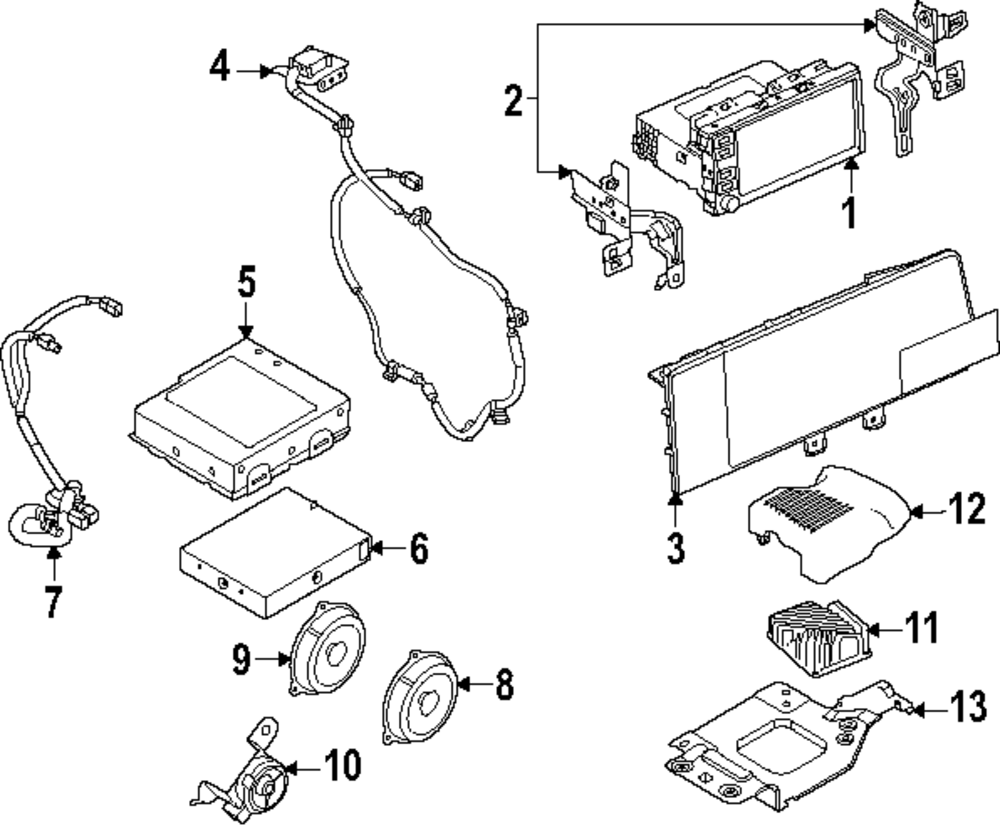 4
2
1
5
3
12
7
6
11
9
8
13
10