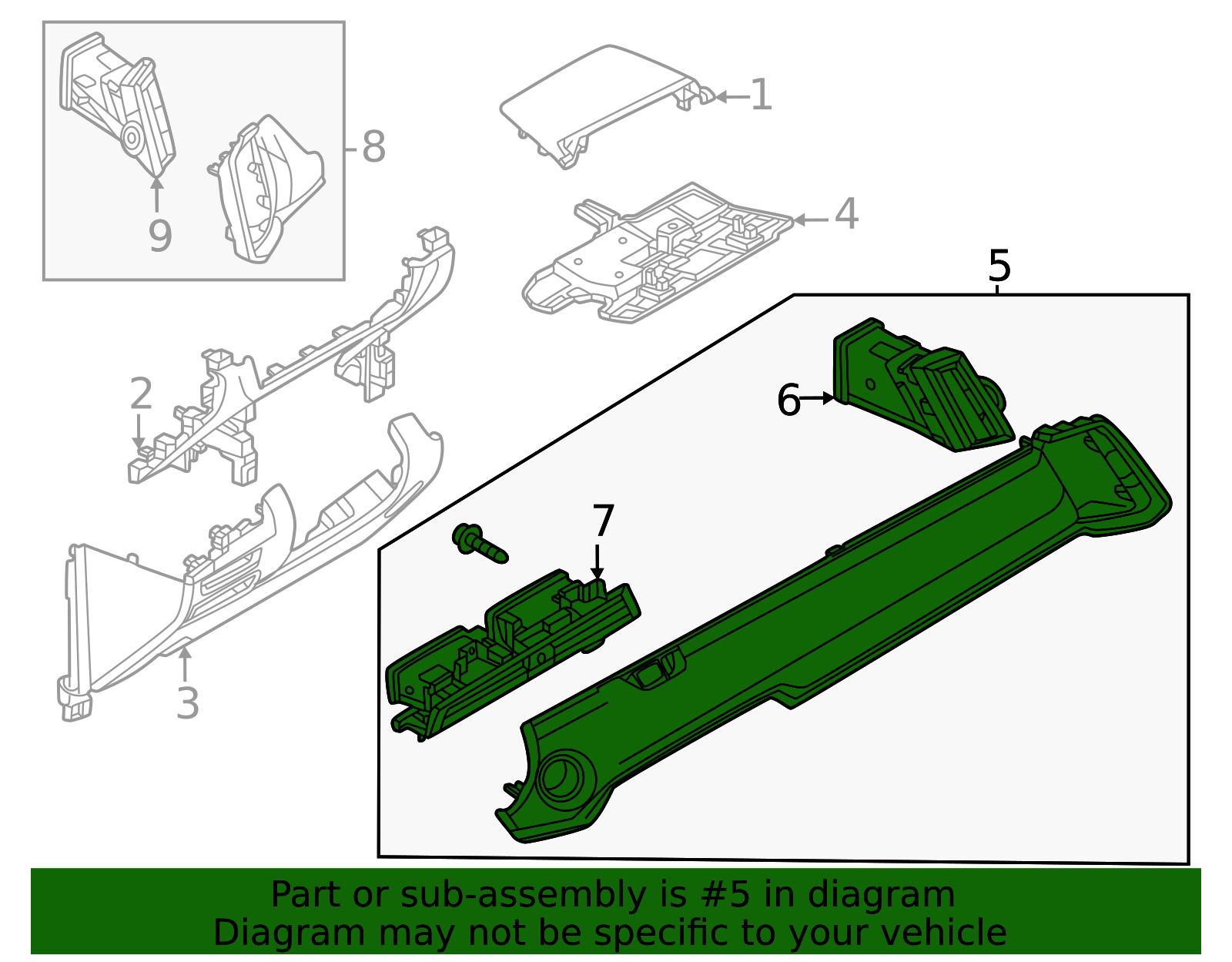 8
9
1
4
2
3
5
6
7

Part or sub-assembly is #5 in diagram
Diagram may not be specific to your vehicle