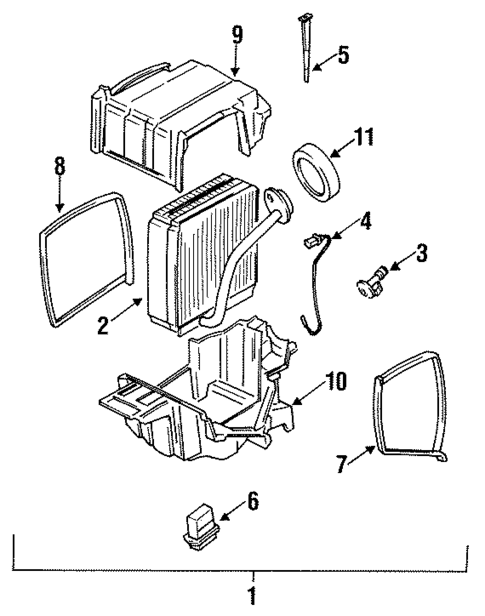 9
5
11
8
4
3
2
10
7
6
1