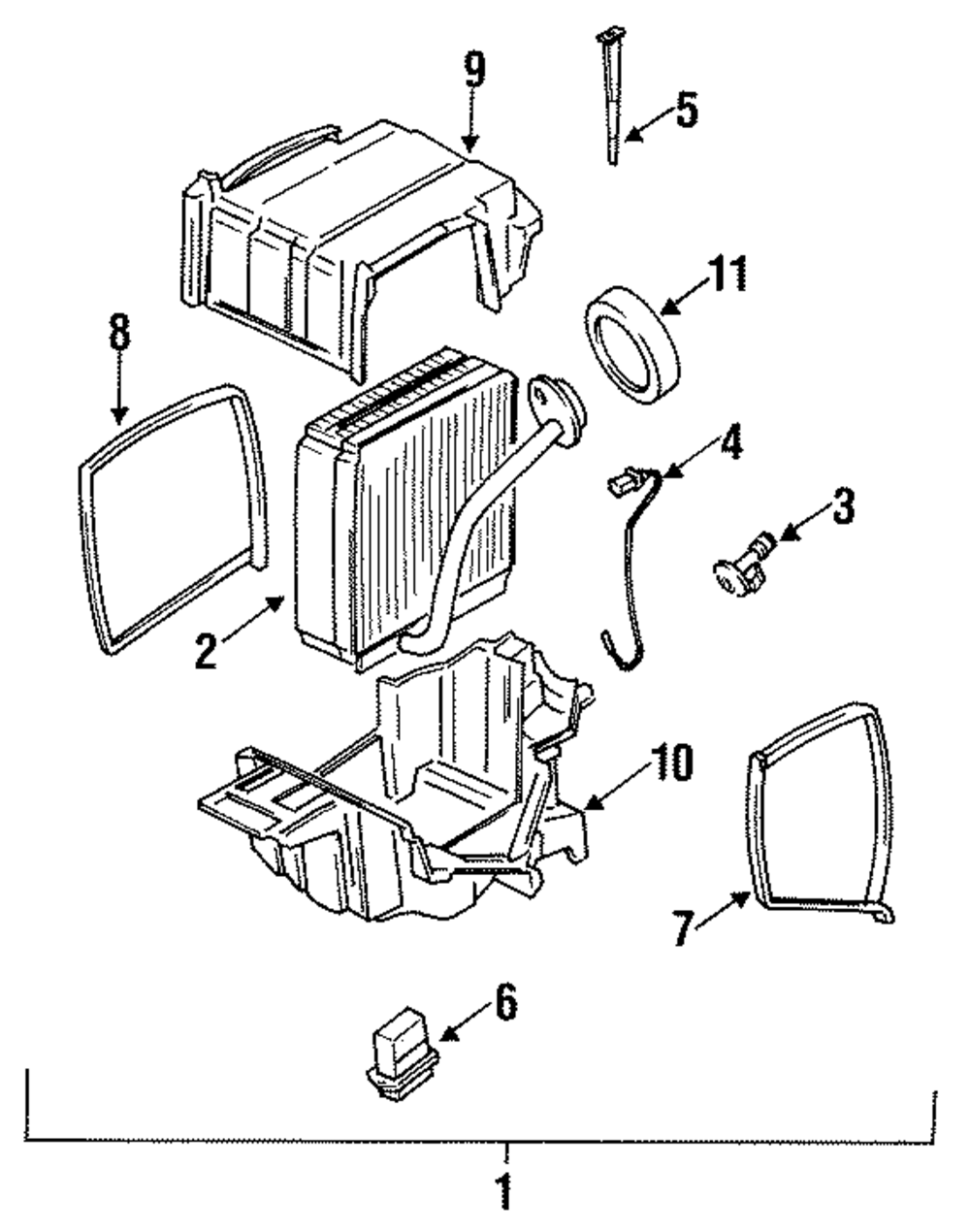 9
5
11
8
4
3
2
10
7
6
1