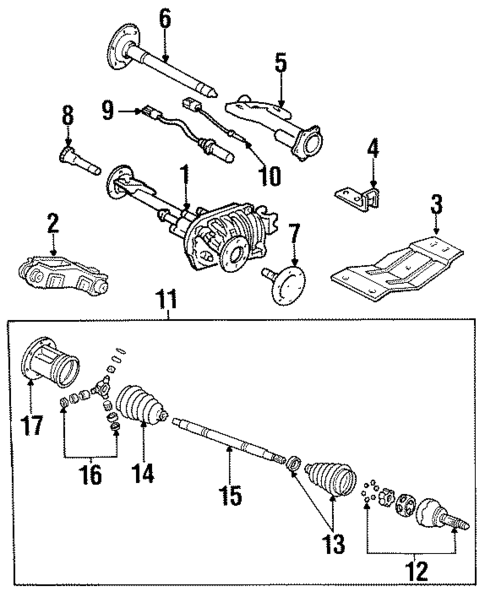 6
5
9
8
10
4
1
3
2
7
11
17
16
14
15
13
12