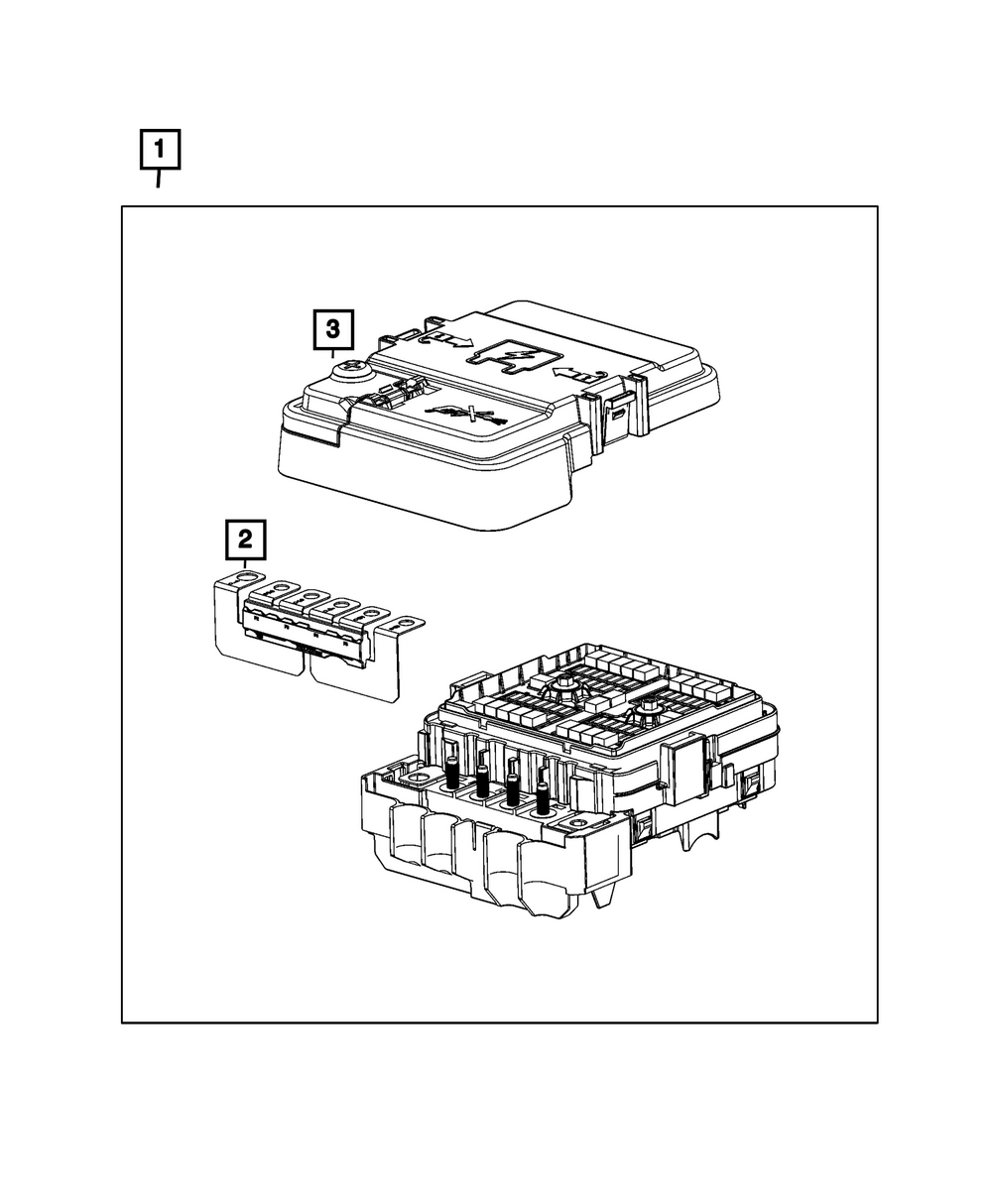 1

3

2