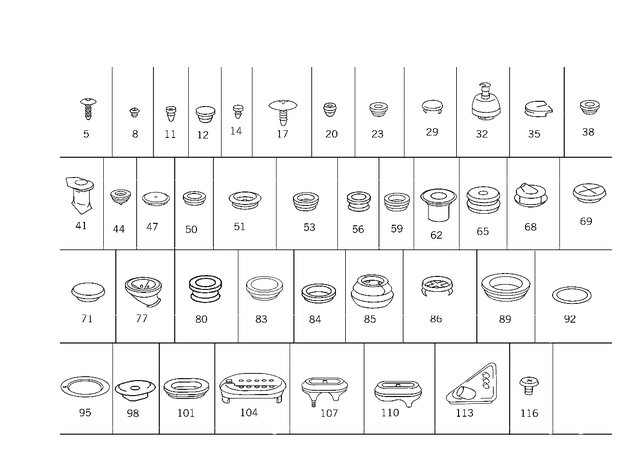 5 8 11 12 14 17 20 23 29 32 35 38

41 44 47 50 51 53 56 59 62 65 68 69

71 77 80 83 84 85 86 89 92

95 98 101 104 107 110 113 116