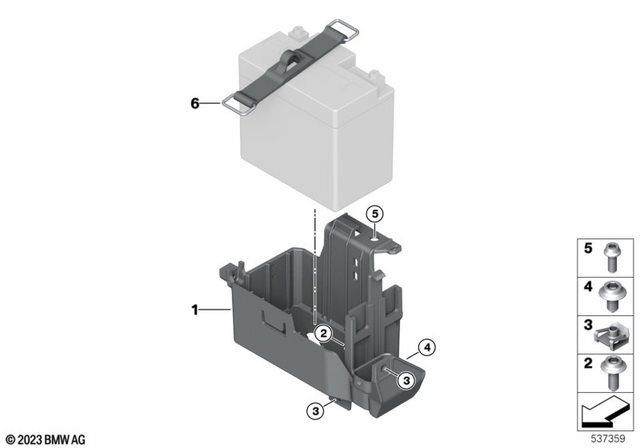 6

5

1

2

4

3

3

5

4

3

2

© 2023 BMW AG

537359