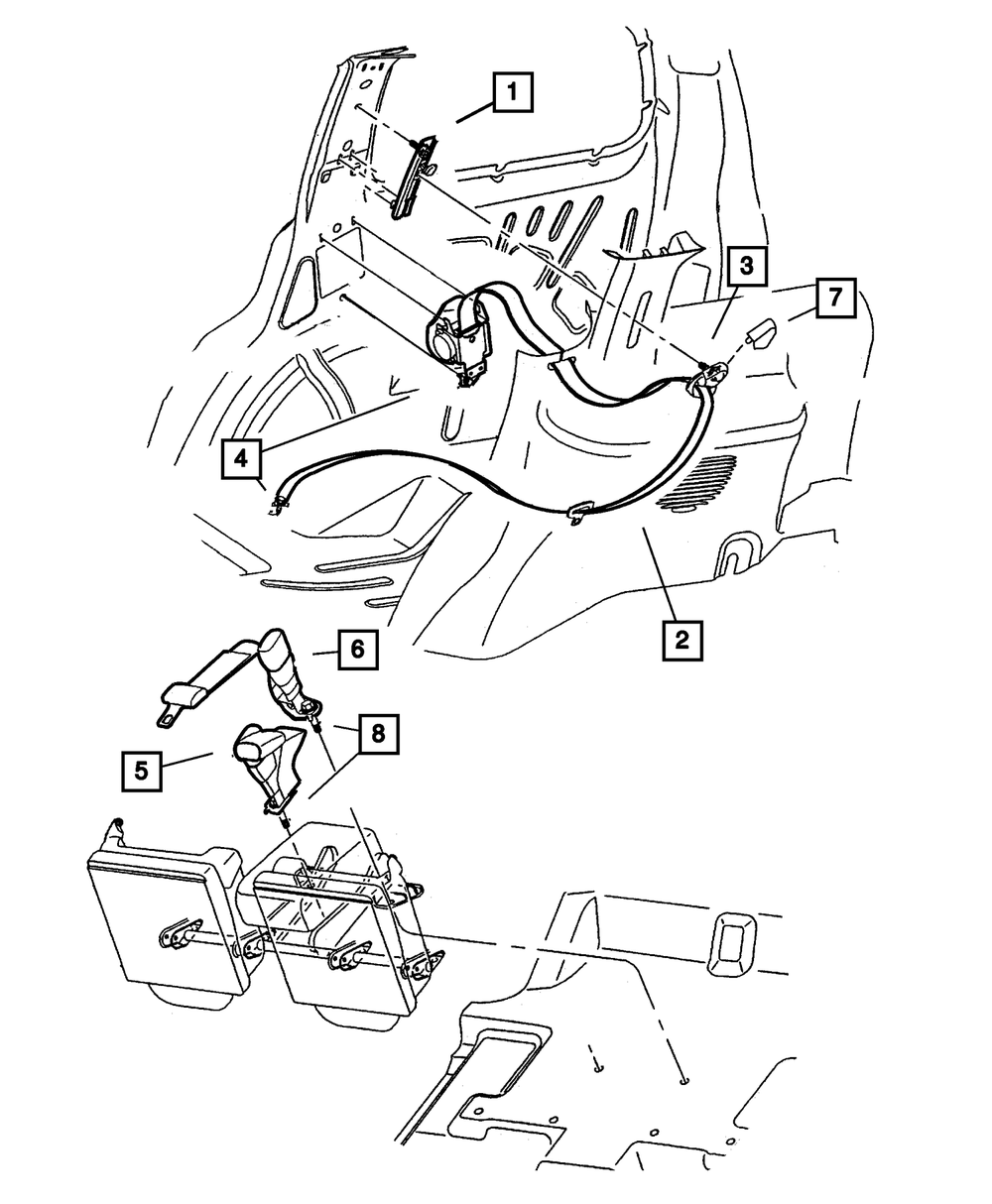 1
3
7
4
2
6
8
5