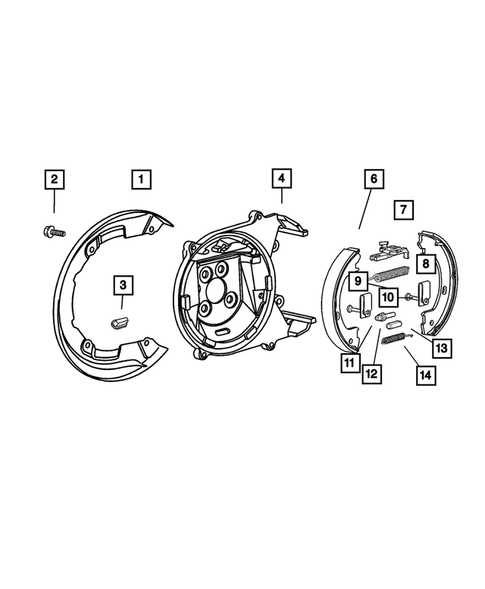 2
1
4
6
7
3
8
9
10
13
11
12
14