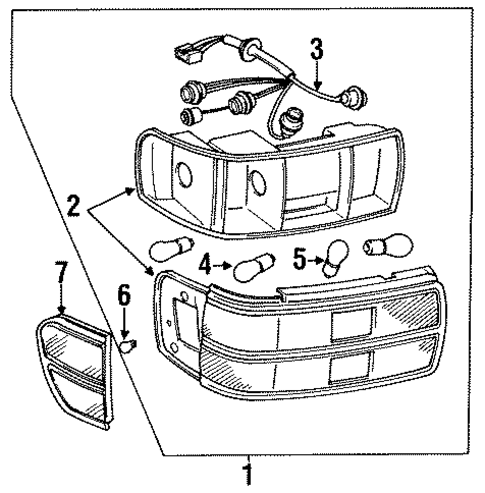 3
2
4
5
7
6
1