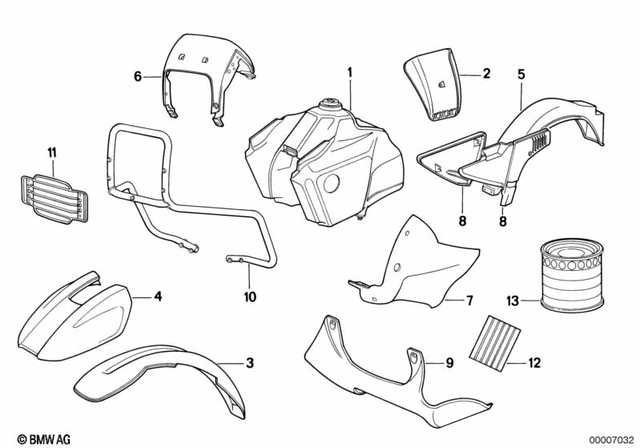 6
1
2
5
11
8
8
10
4
7
13
3
9
12
© BMW AG
00007032