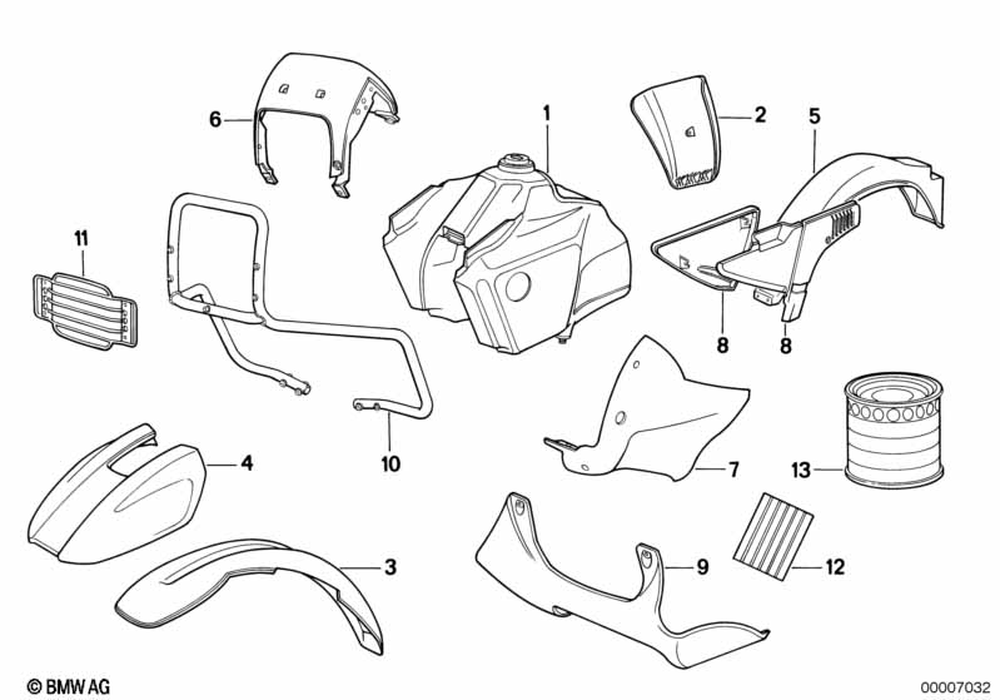 6
1
2
5
11
8
8
10
4
7
13
3
9
12
© BMW AG
00007032