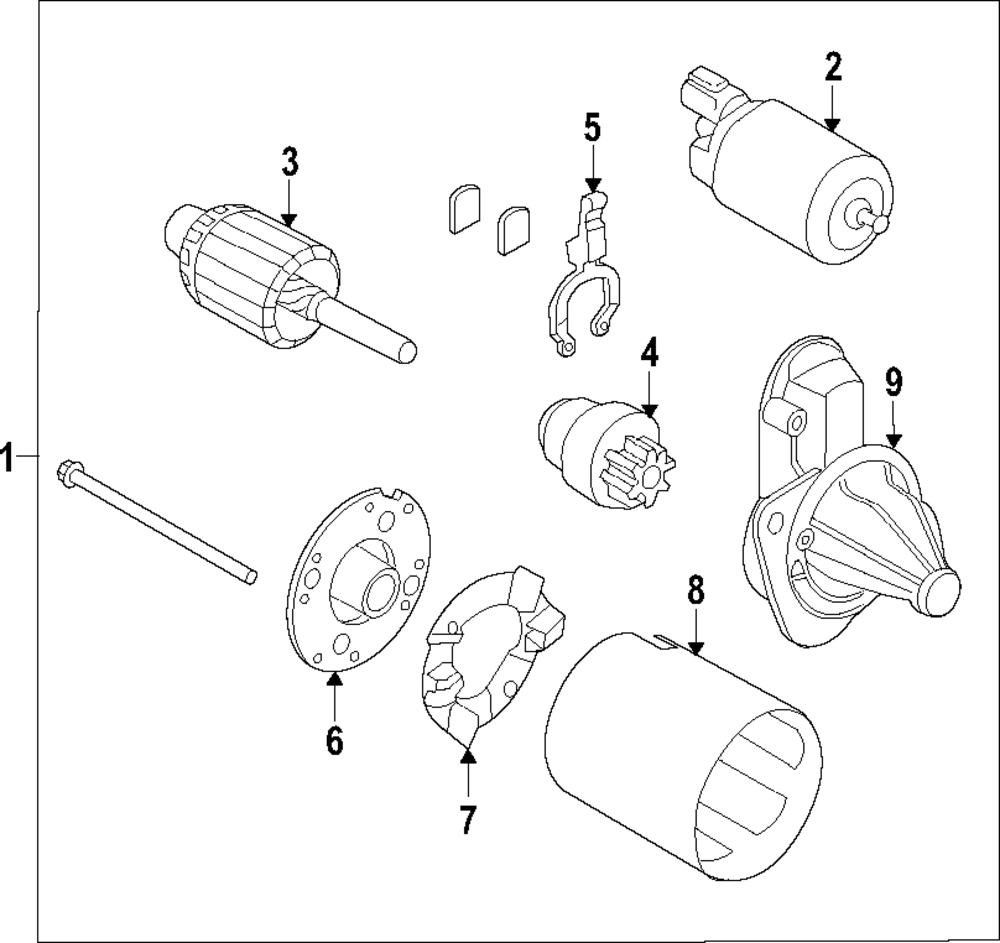 2
5
3
4
9
1
8
6
7