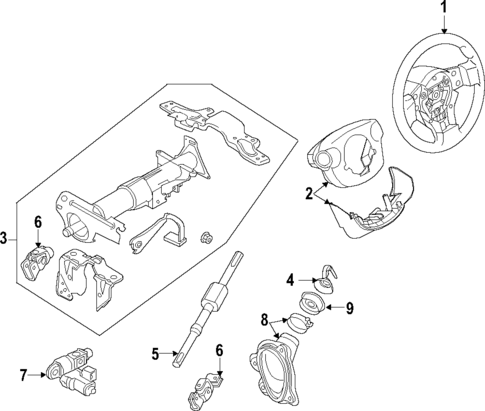 1
2
3
6
4
9
8
5
6
7