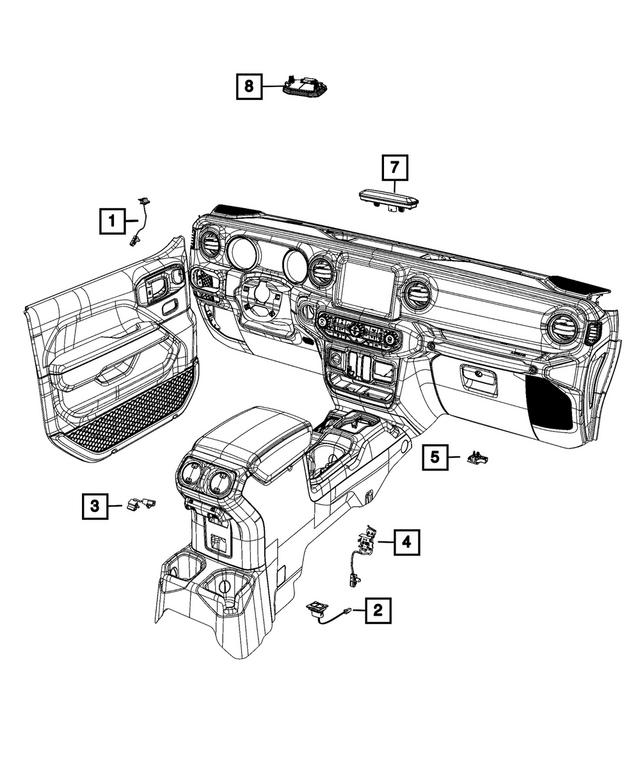 8

7

1

5

3

4

2