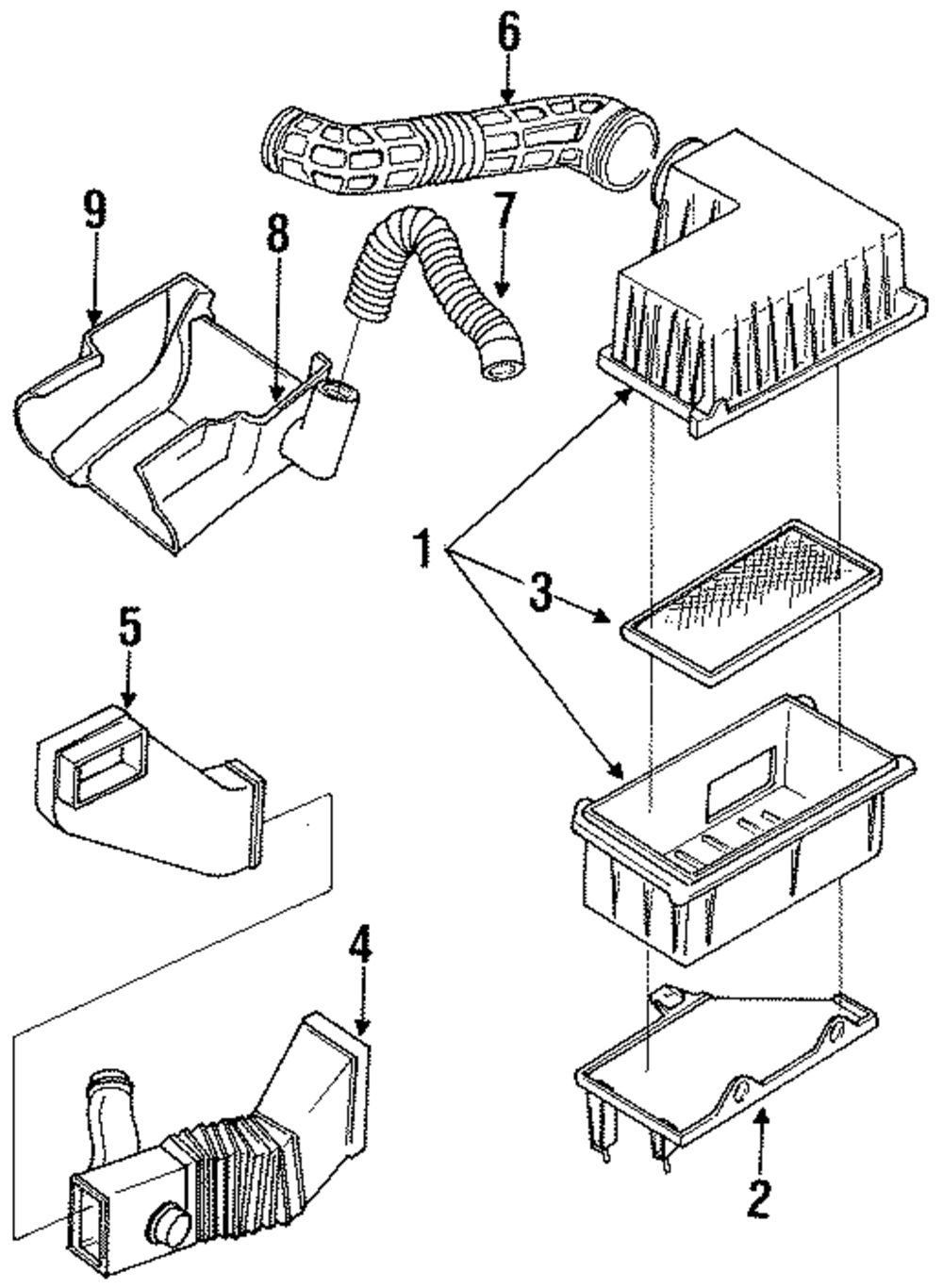 6
9
8
7
1
3
5
4
2