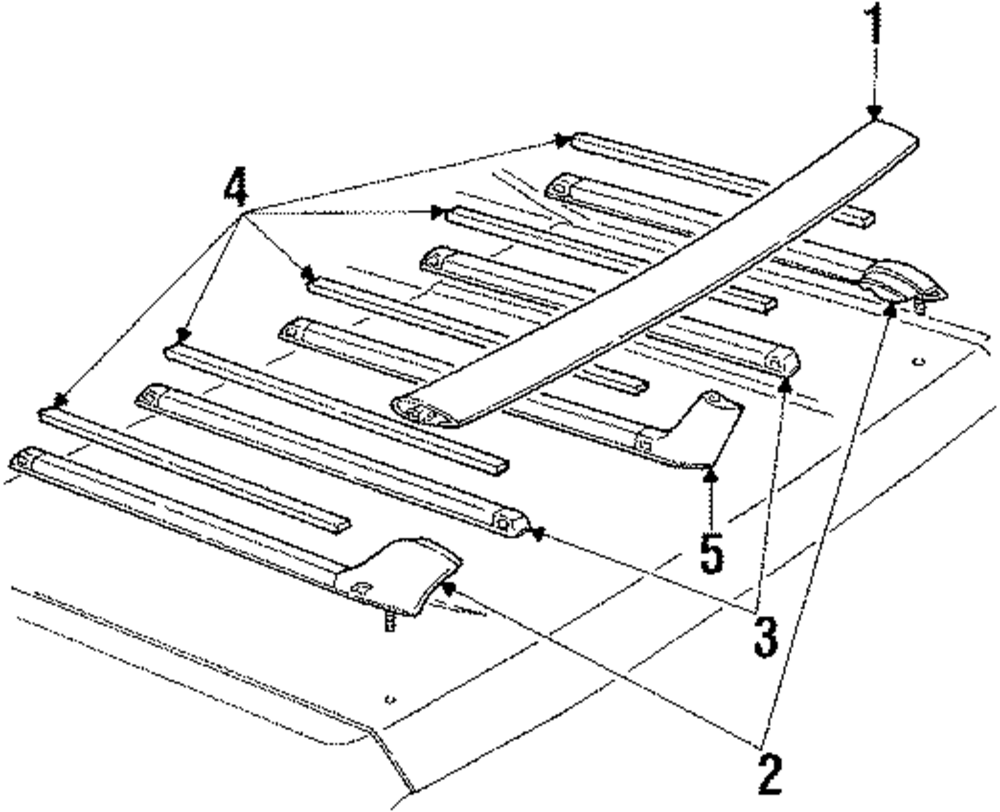 1
4
5
3
2