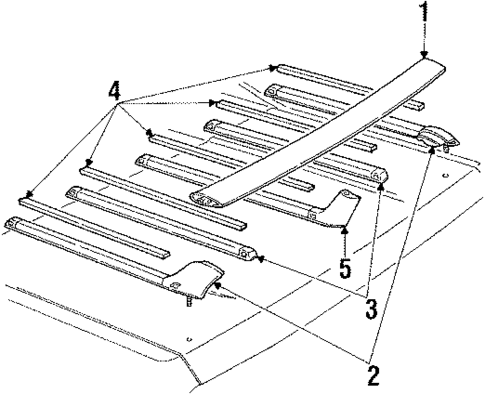 1
4
5
3
2