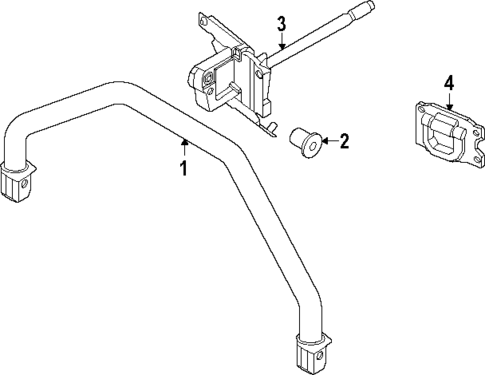 3
4
2
1