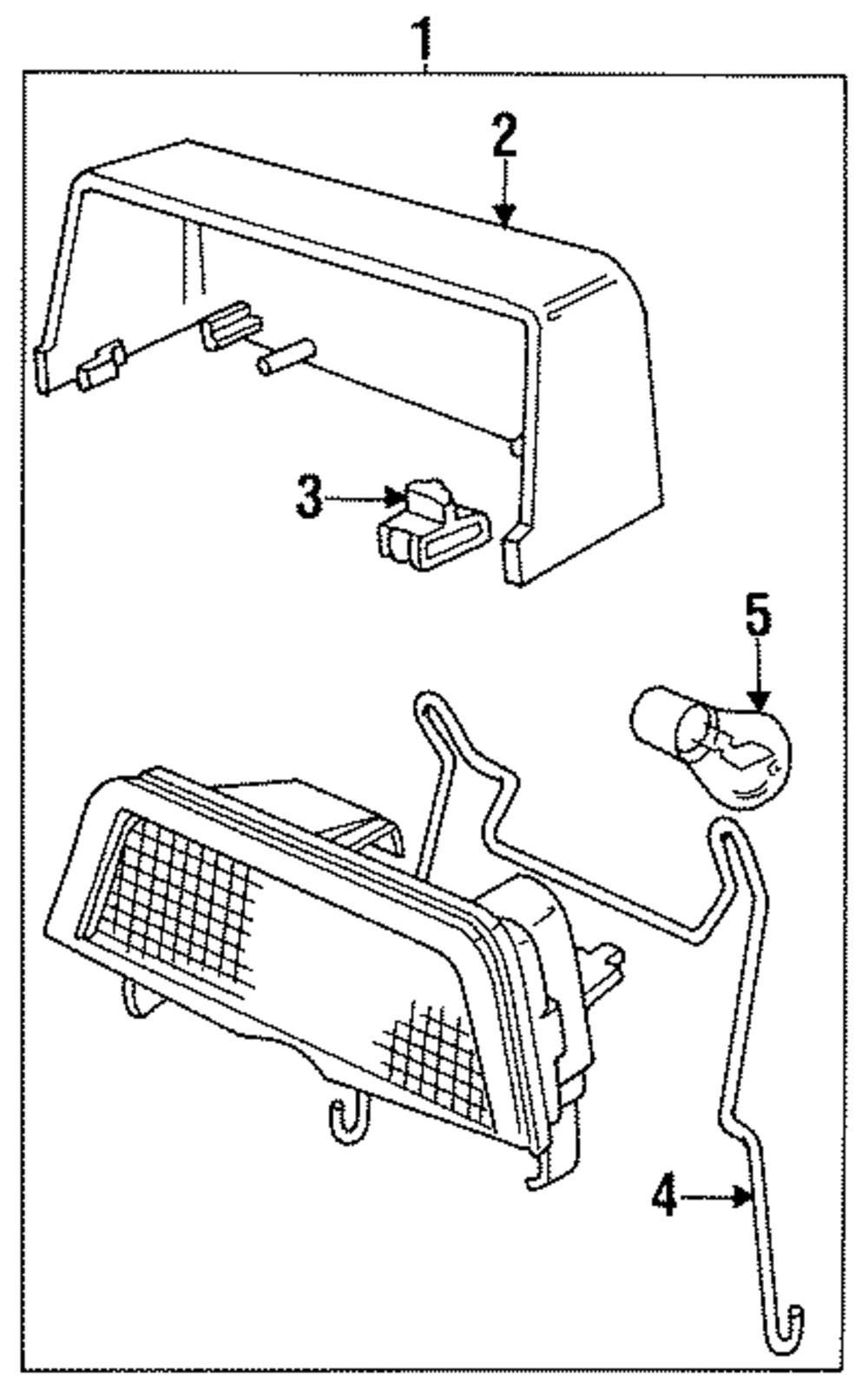 1
2
3
5
4