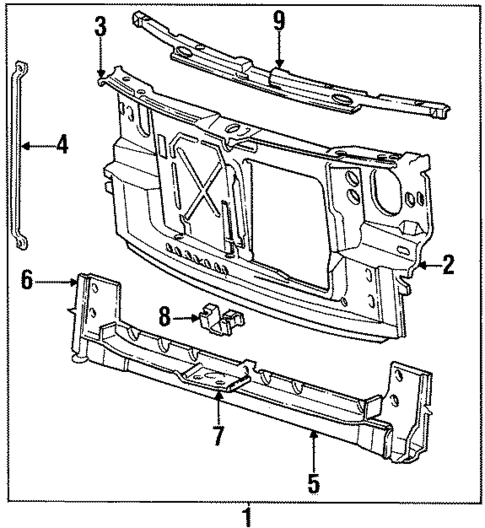 3
9
4
2
6
8
7
5
1