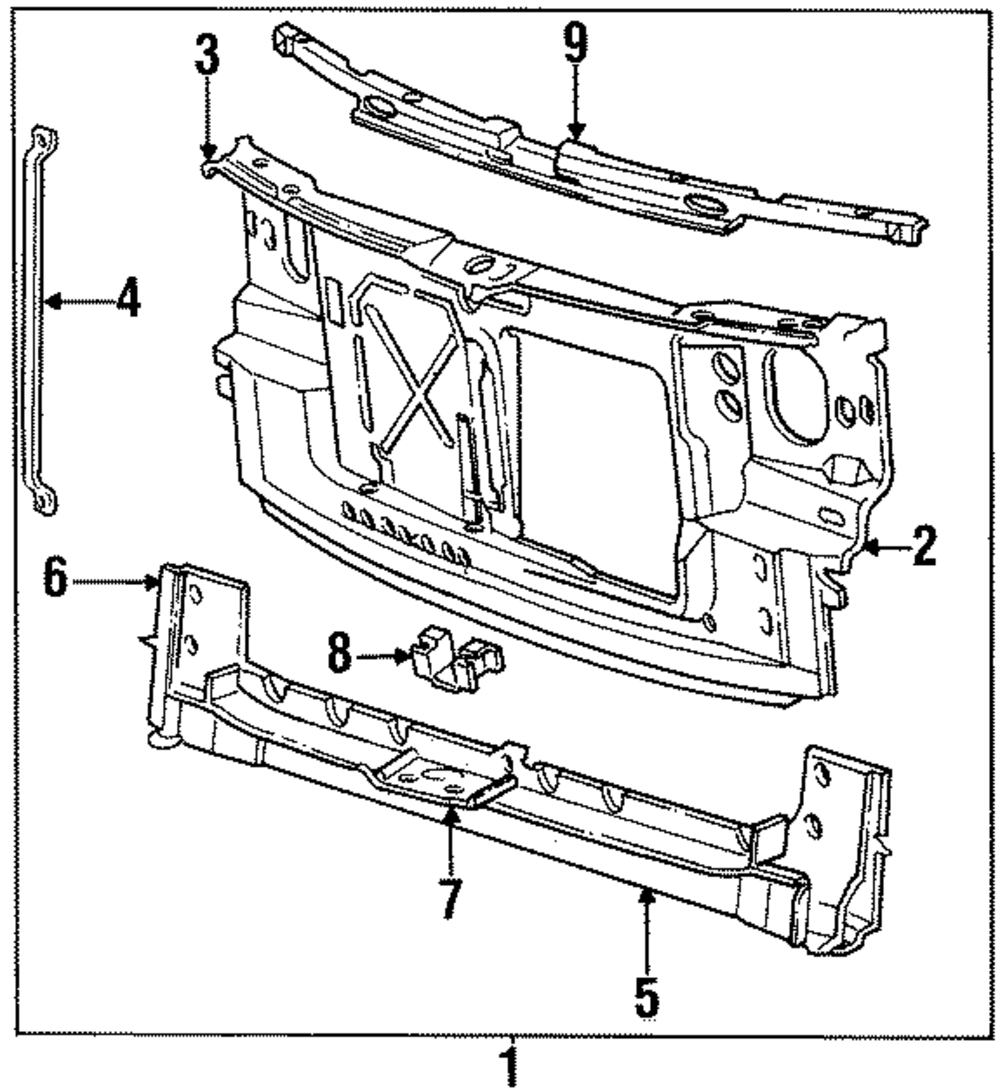 3
9
4
2
6
8
7
5
1