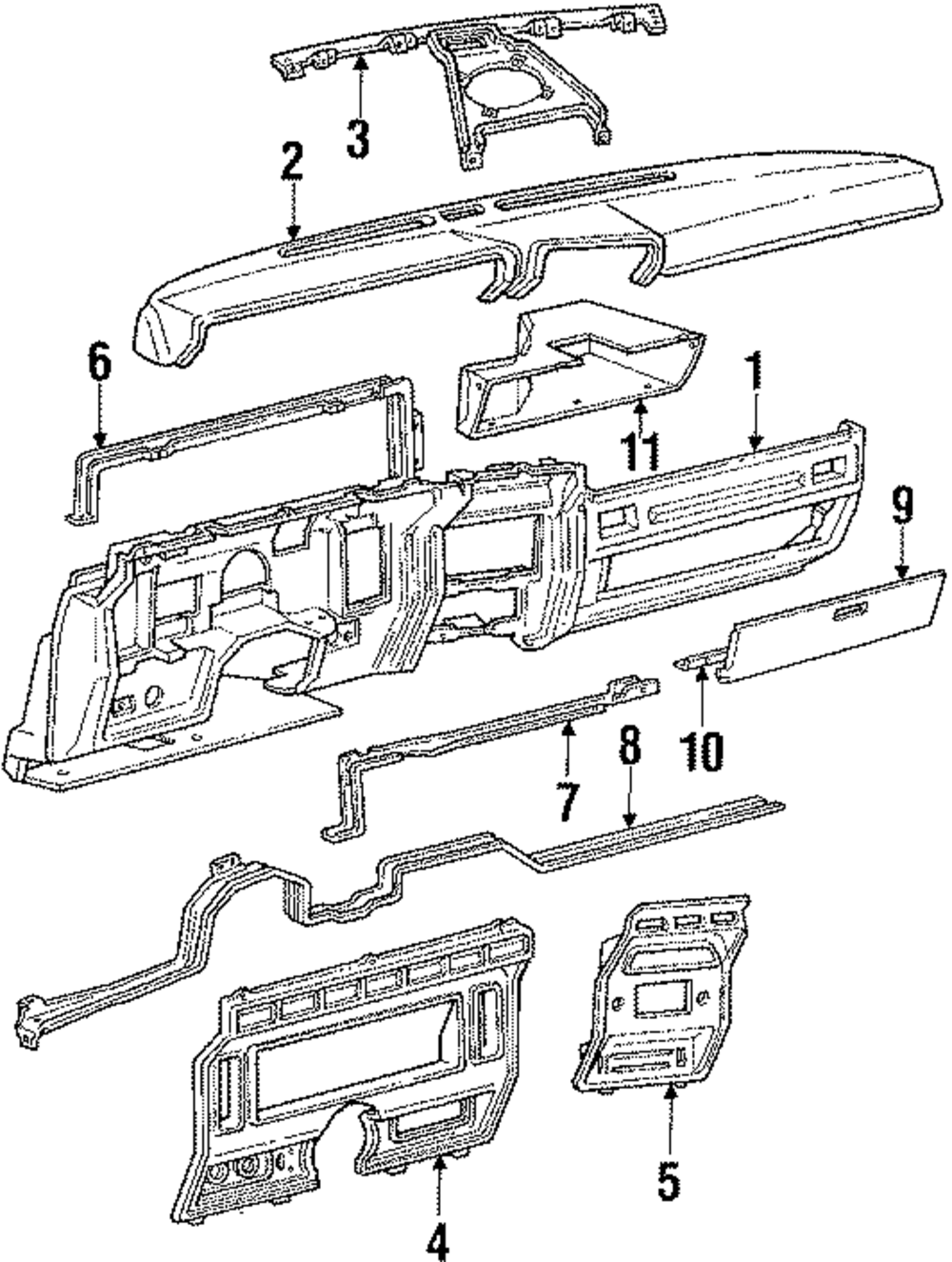 3
2
6
11
1
9
10
7
8
5
4