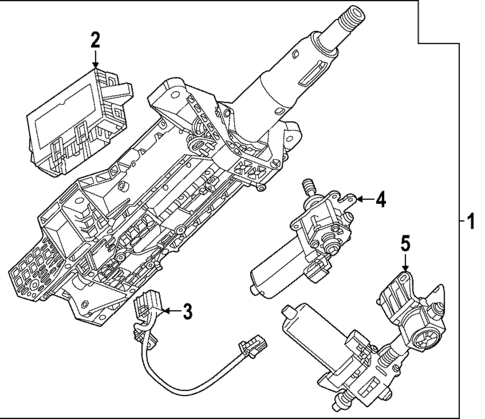 2
4
1
5
3