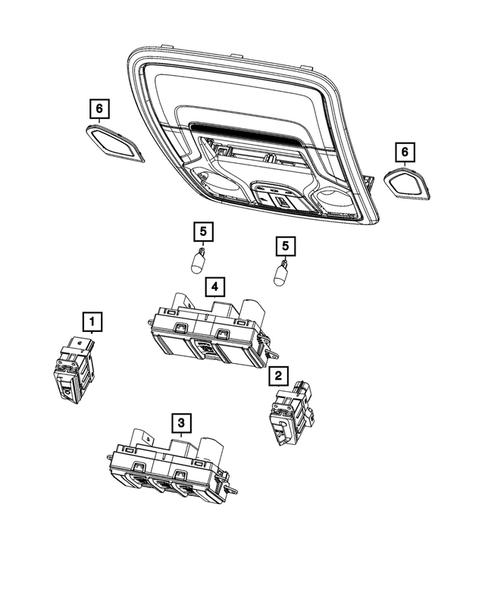 6
6
5
5
4
1
2
3