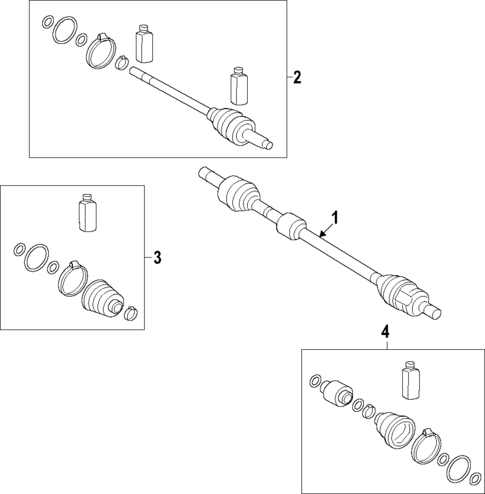 2
1
3
4