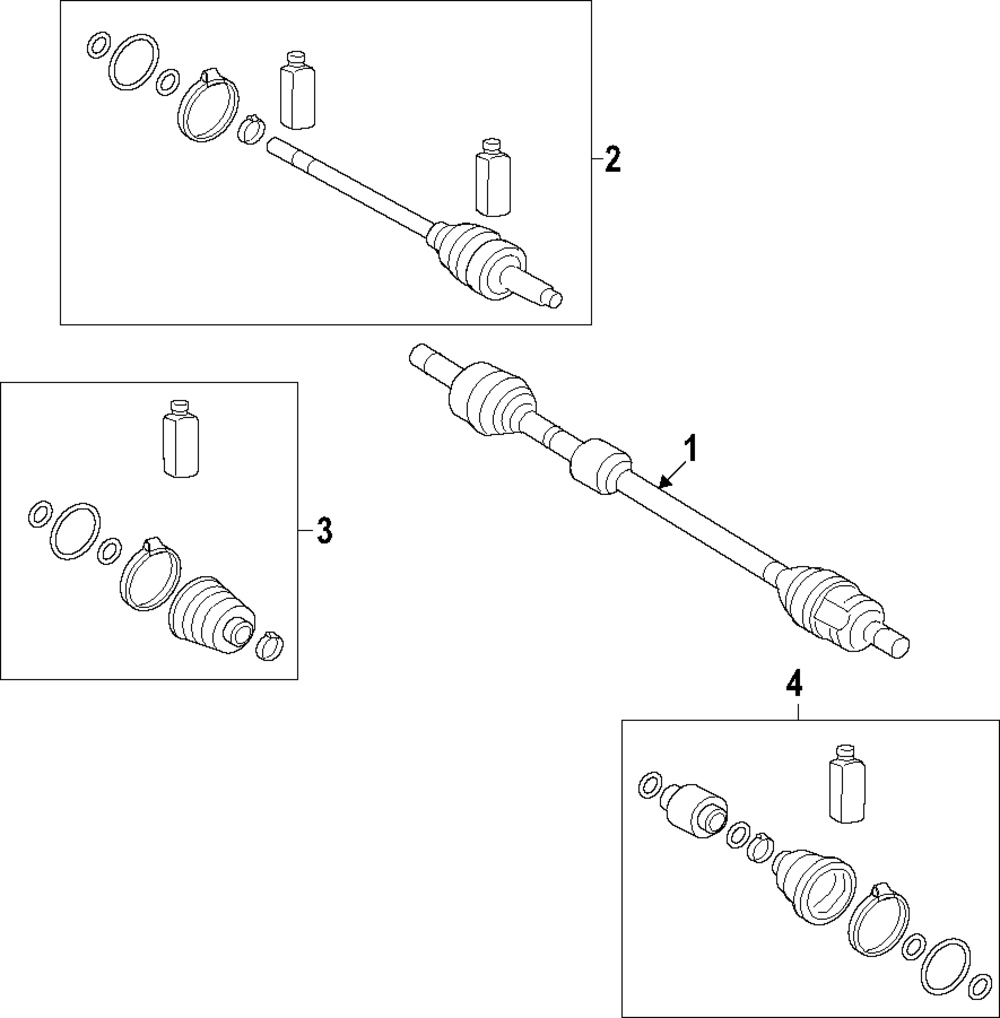 2
1
3
4