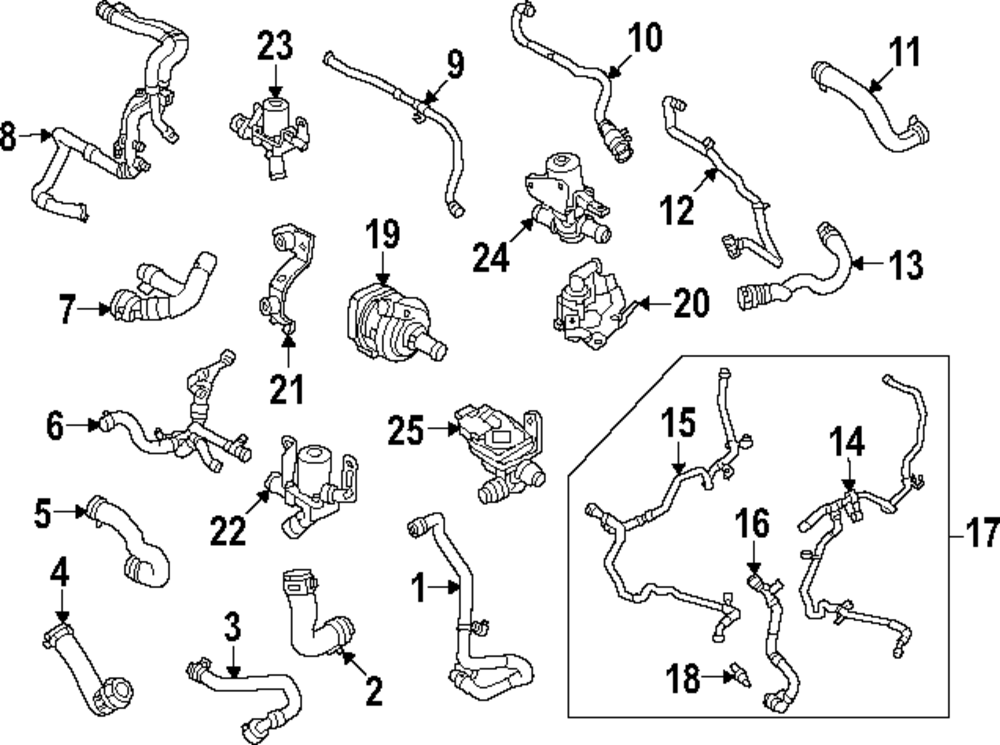 23
9
10
11
8
12
24
19
13
7
20
21
6
25
15
14
5
22
16
17
4
1
3
2
18