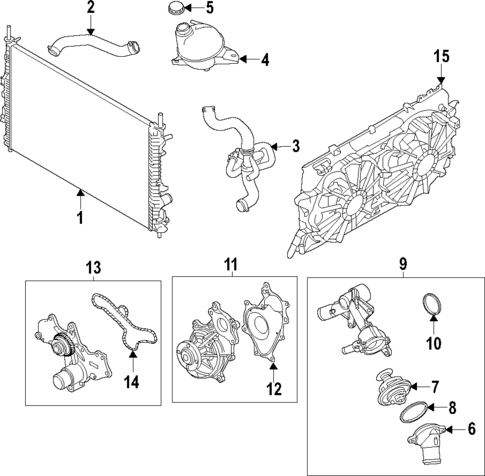 2
5
4
15
3
1
13
11
9
10
14
12
7
8
6