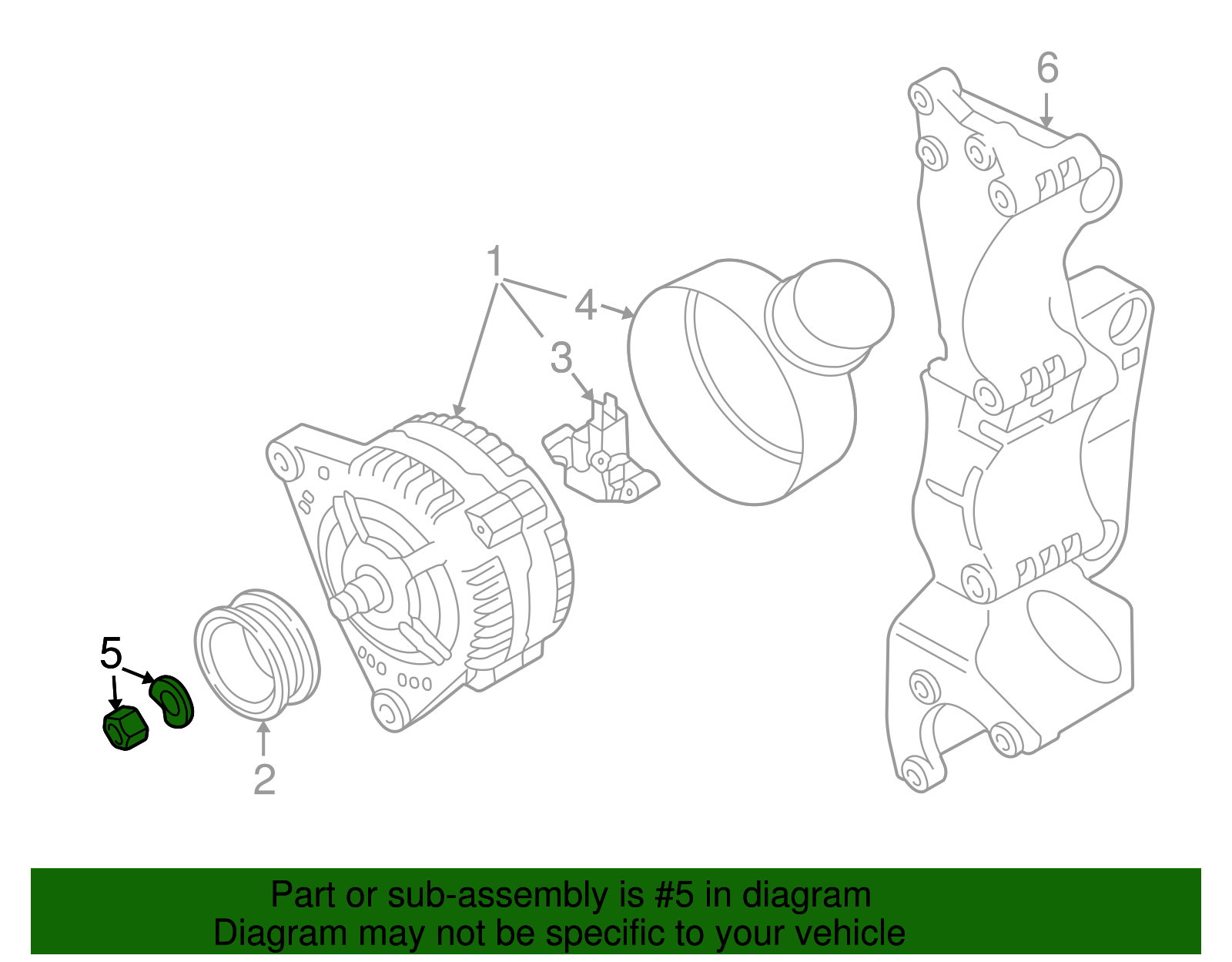 6

1

4

3

5

2

Part or sub-assembly is #5 in diagram
Diagram may not be specific to your vehicle