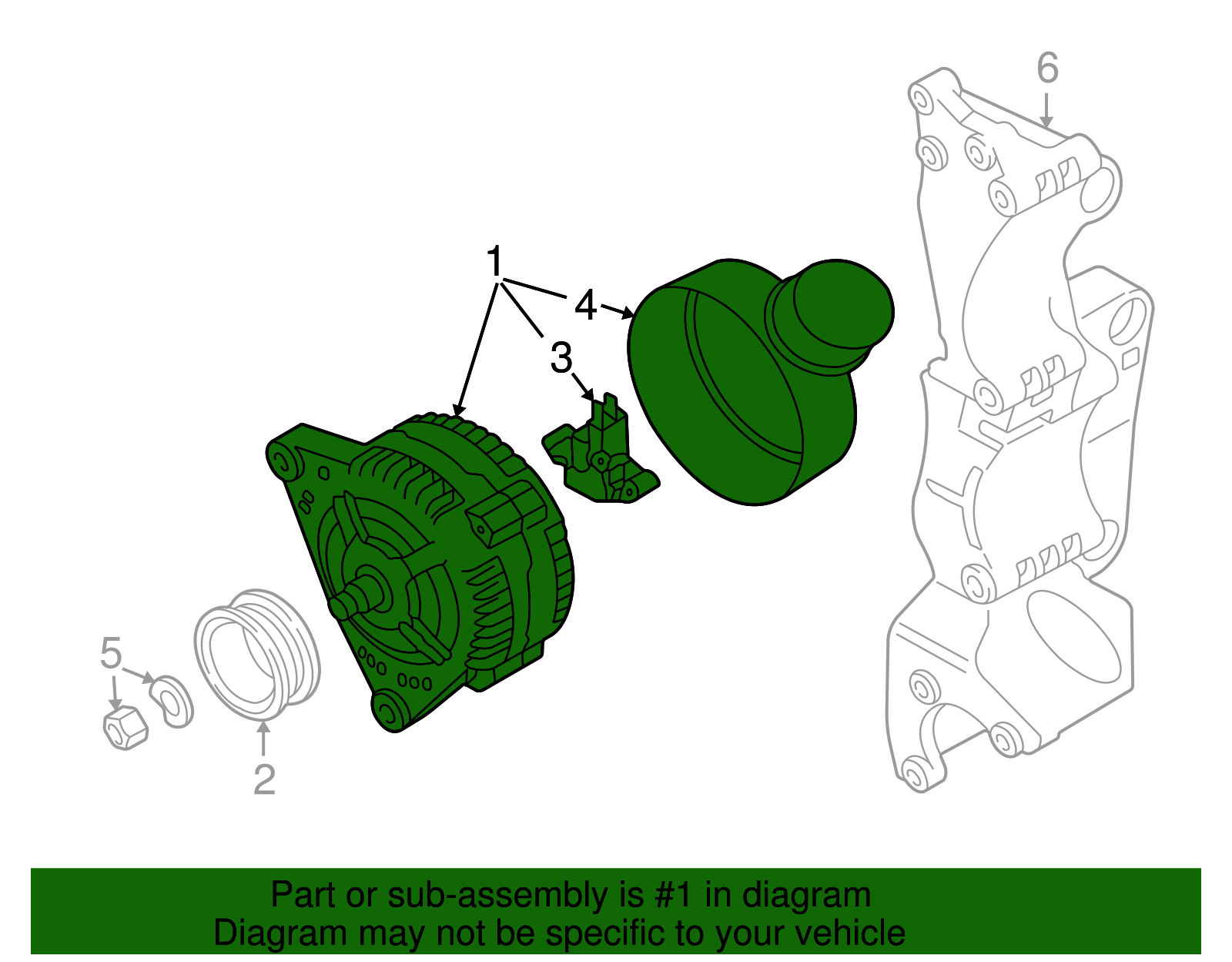 6

1

4

3

5

2

Part or sub-assembly is #1 in diagram
Diagram may not be specific to your vehicle