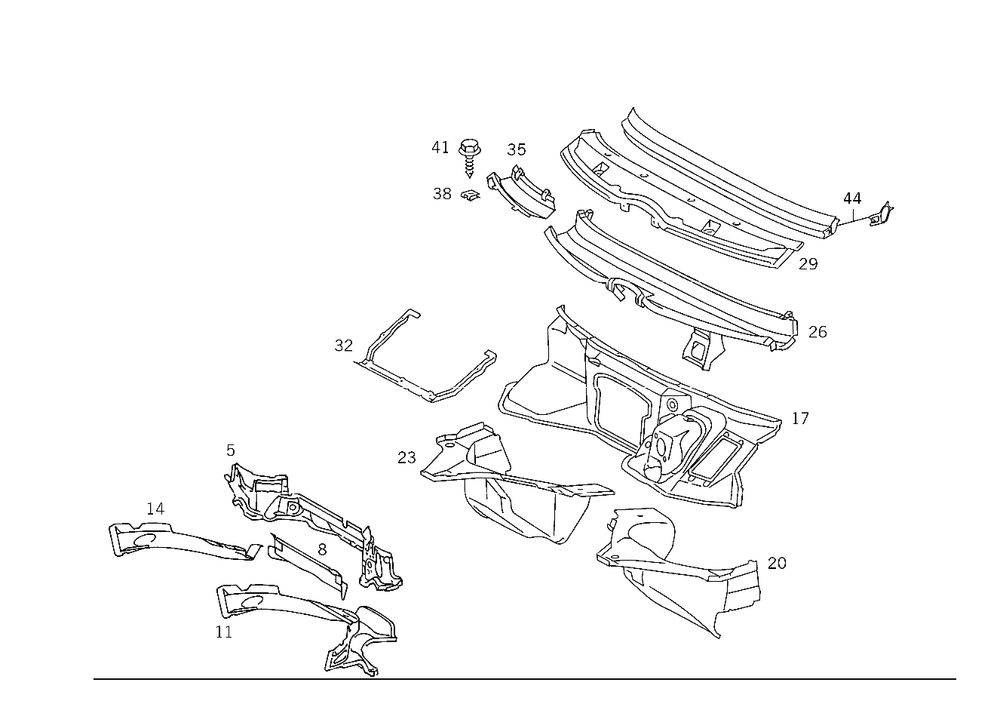 41
35
38
44
29
26
32
17
23
5
14
8
20
11