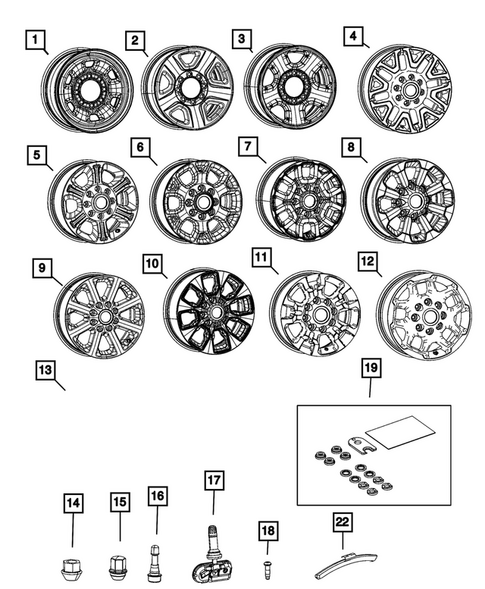 1
2
3
4
5
6
7
8
9
10
11
12
13
19
14
15
16
17
18
22