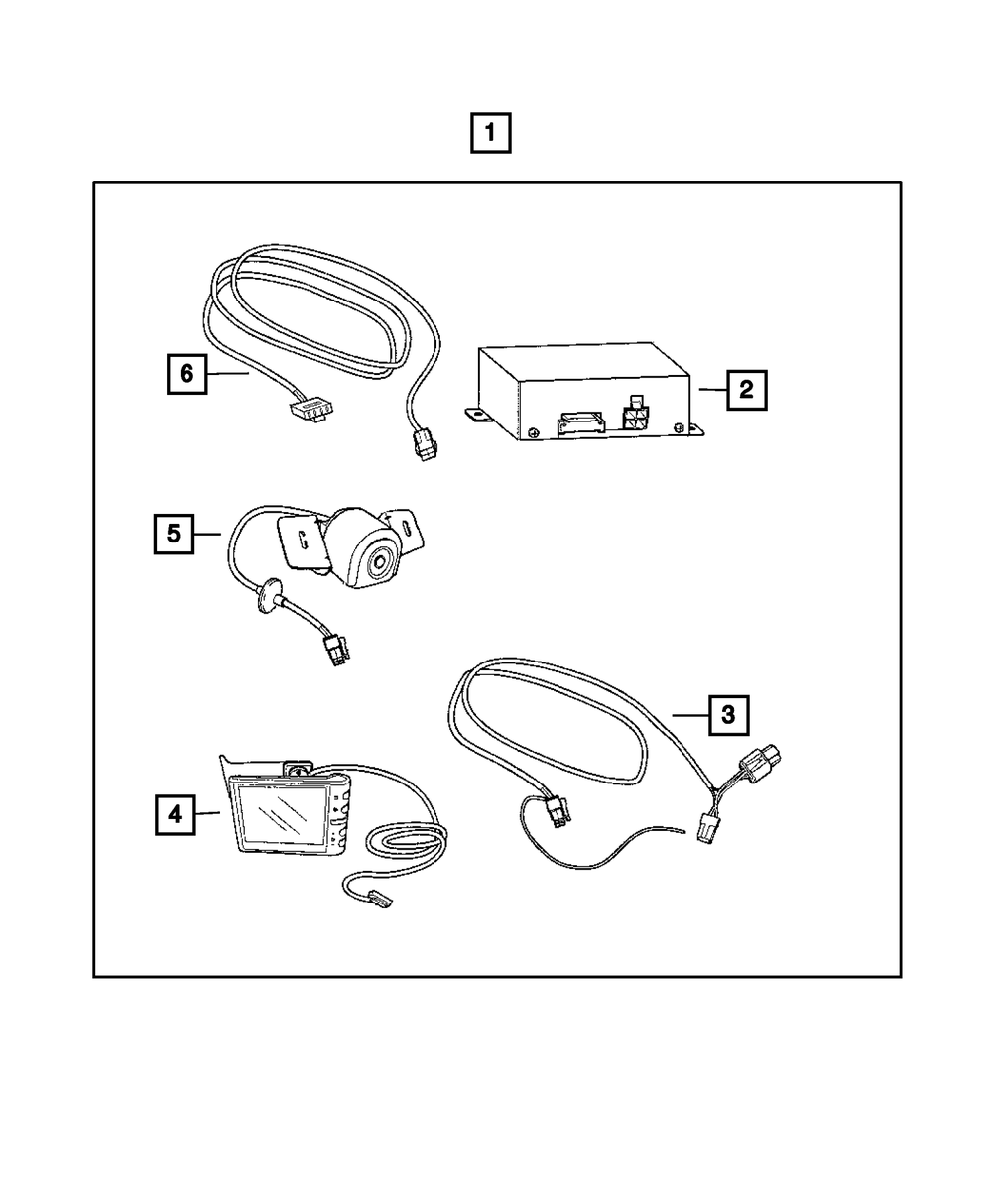 1

6

2

5

3

4