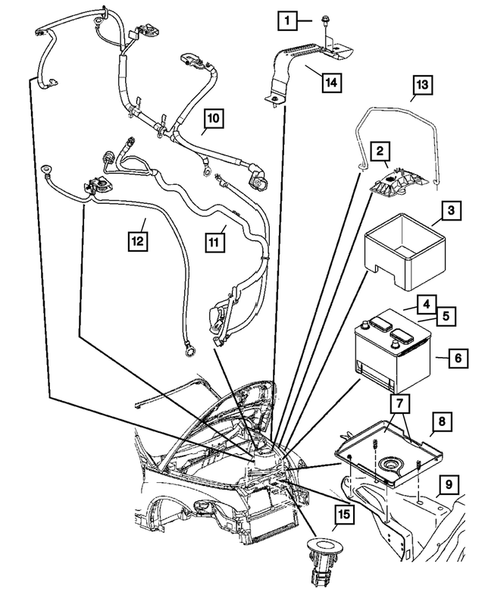 1
14
13
10
2
3
12
11
4
5
6
7
8
9
15