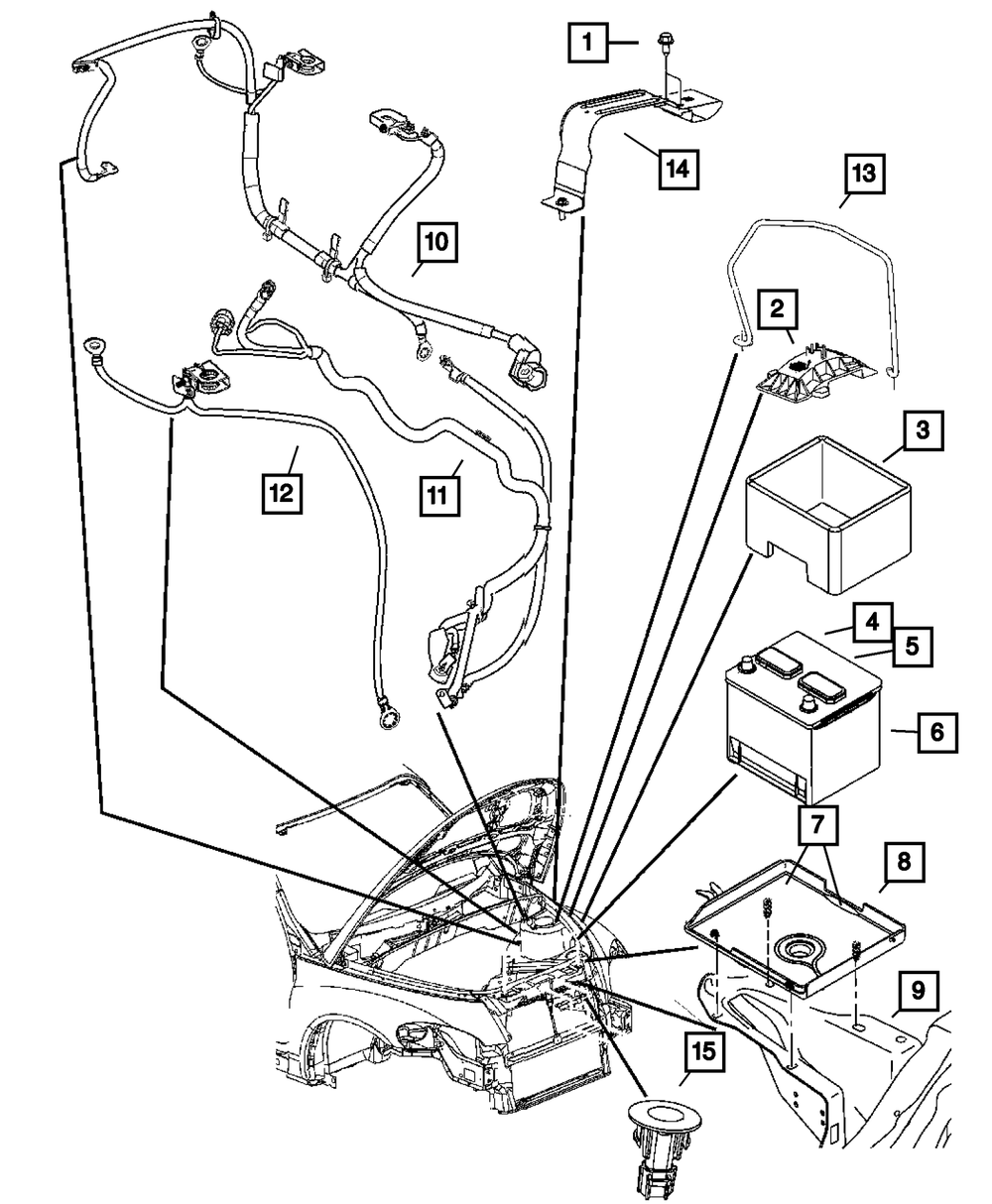 1
14
13
10
2
3
12
11
4
5
6
7
8
9
15