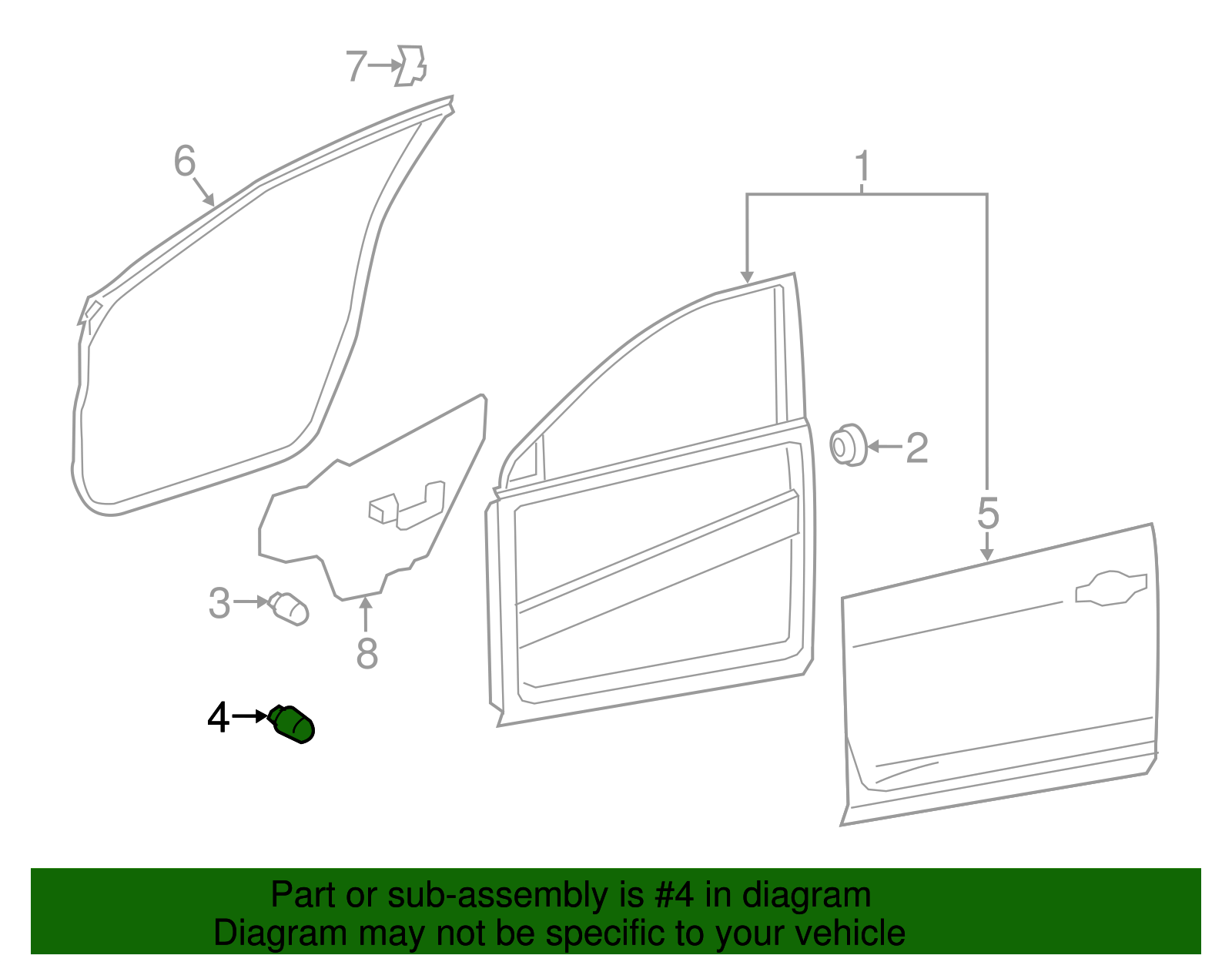 7
6
1
2
5
3
8
4

Part or sub-assembly is #4 in diagram
Diagram may not be specific to your vehicle