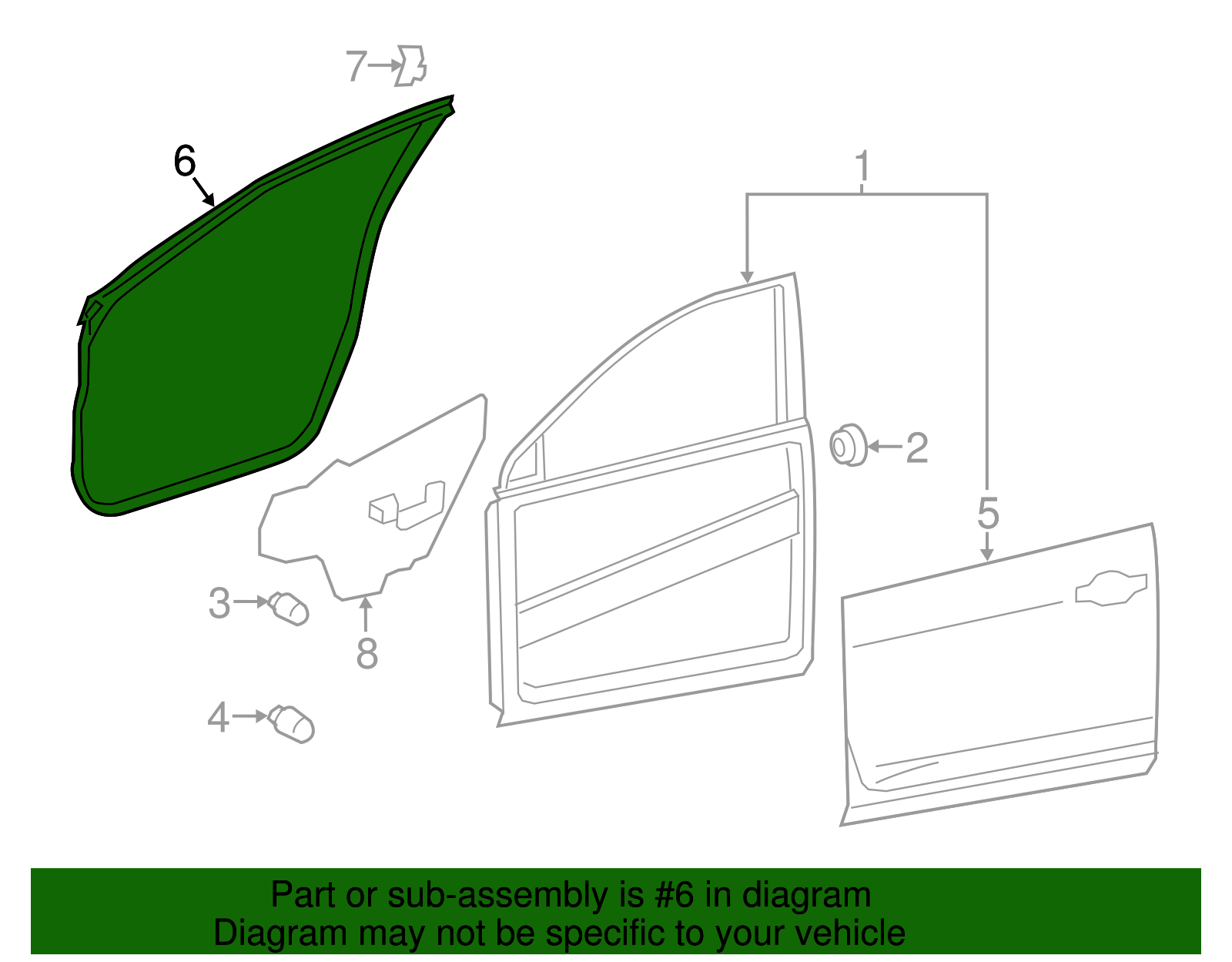 7
6
1
2
5
3
8
4

Part or sub-assembly is #6 in diagram
Diagram may not be specific to your vehicle