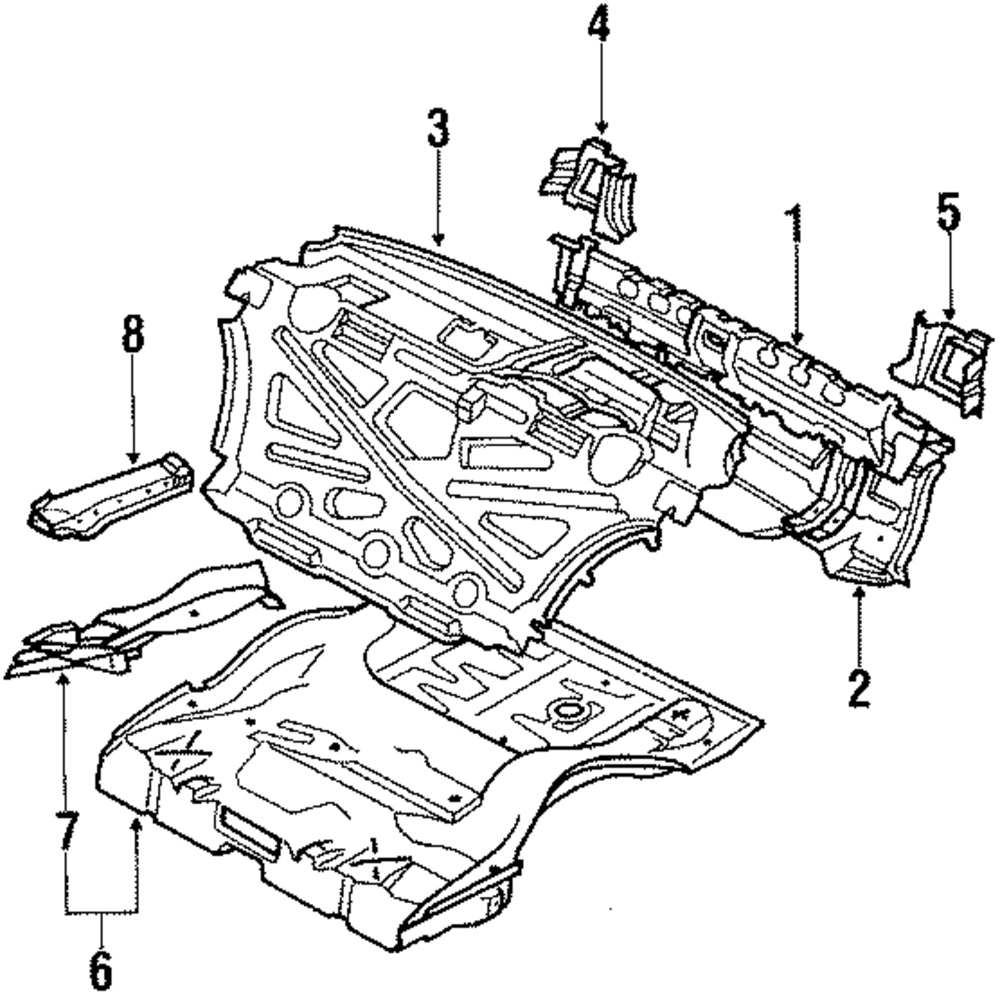 4
3
1
5
8
2
7
6